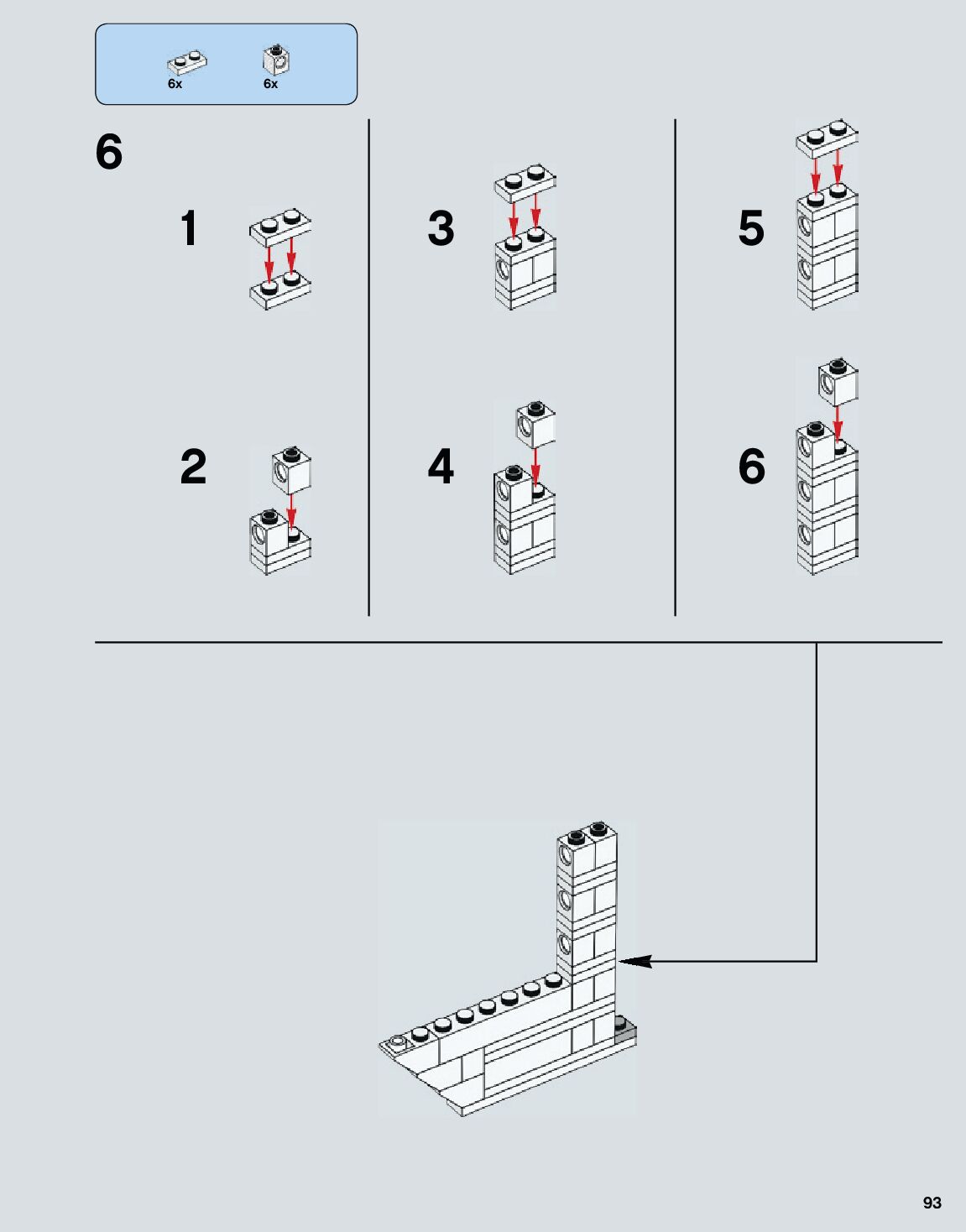 6x 6x

6

1

2

3

4

5

6

93