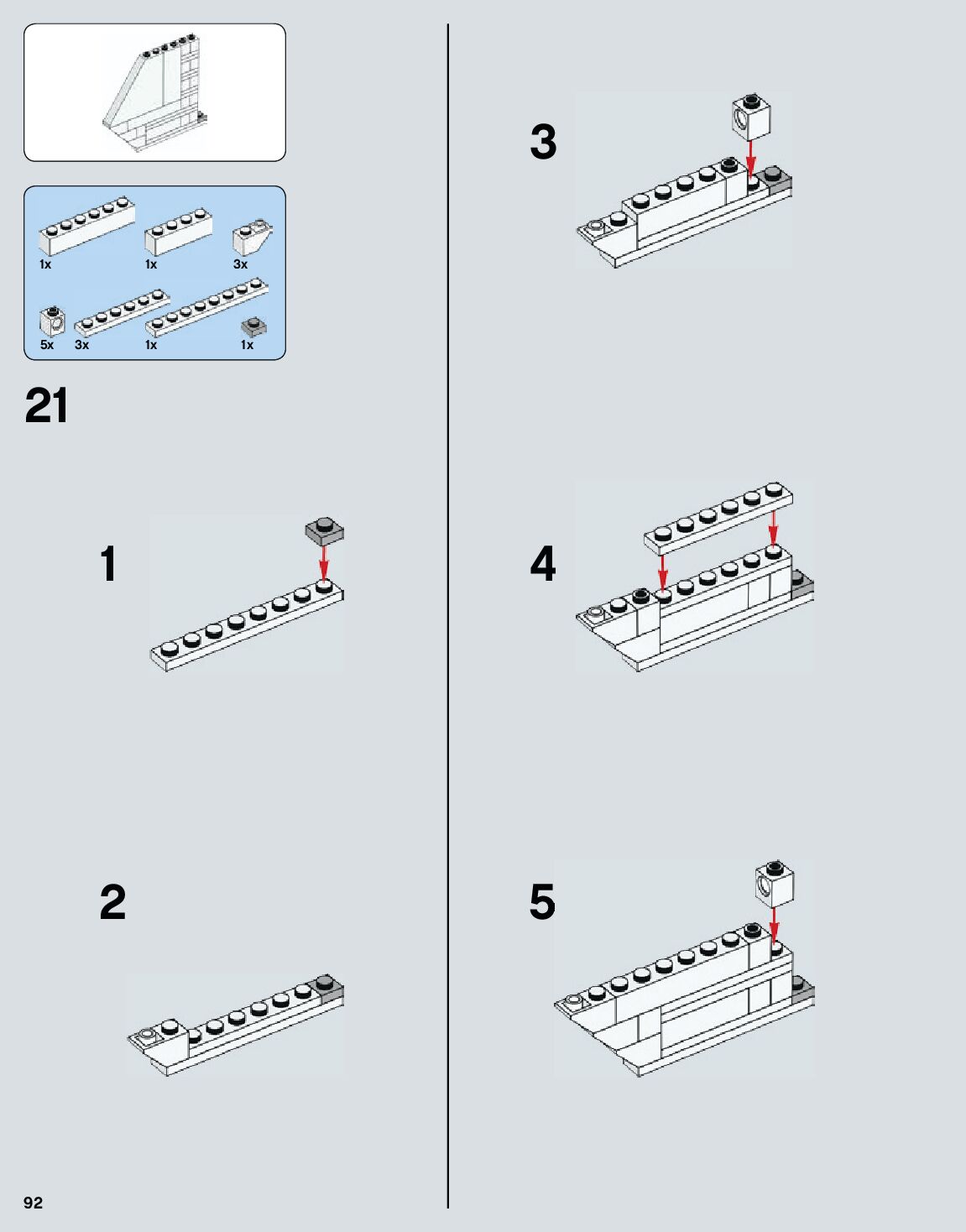 1x 1x 3x

5x 3x 1x 1x

21

1

2

3

4

5

92