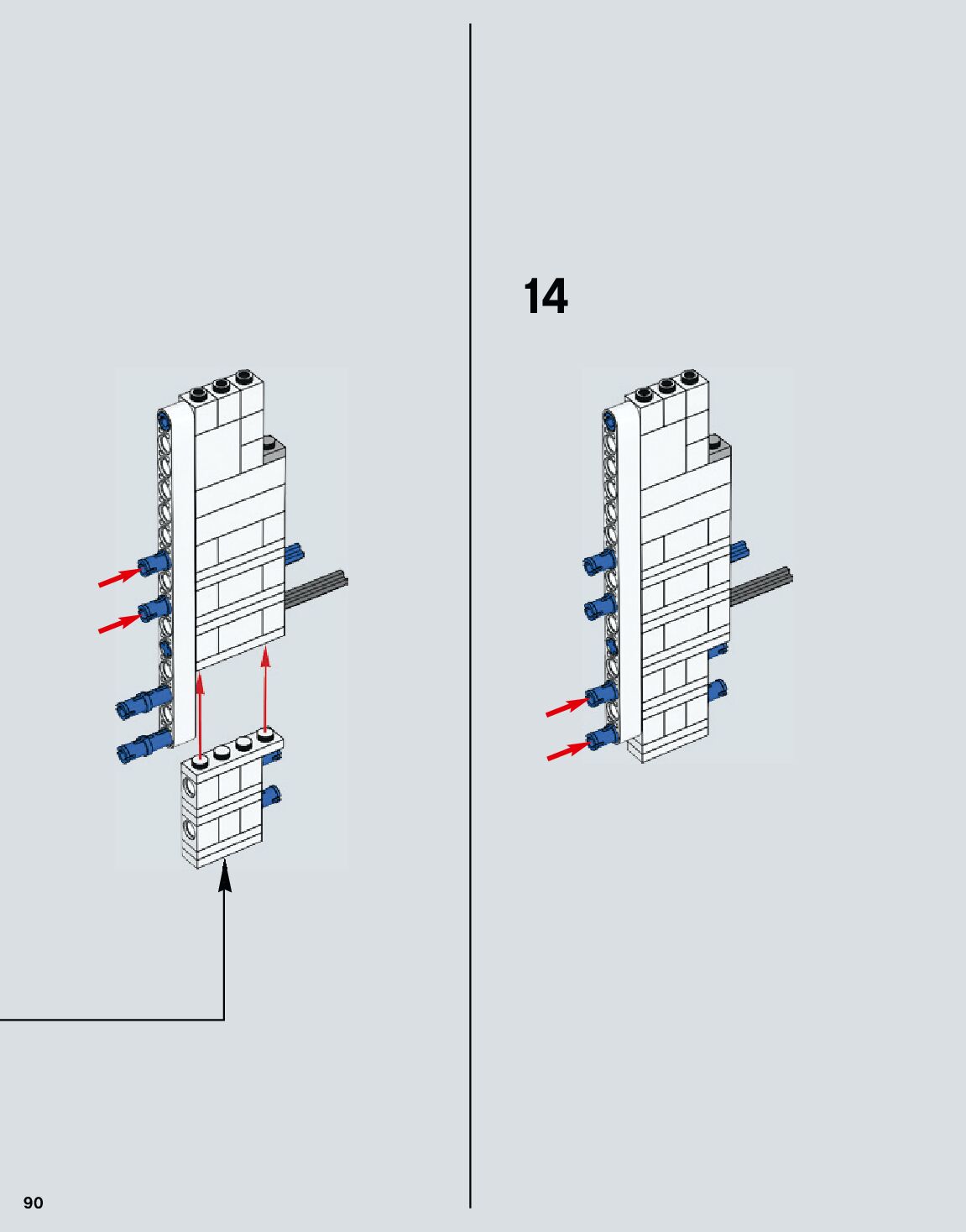 14

90