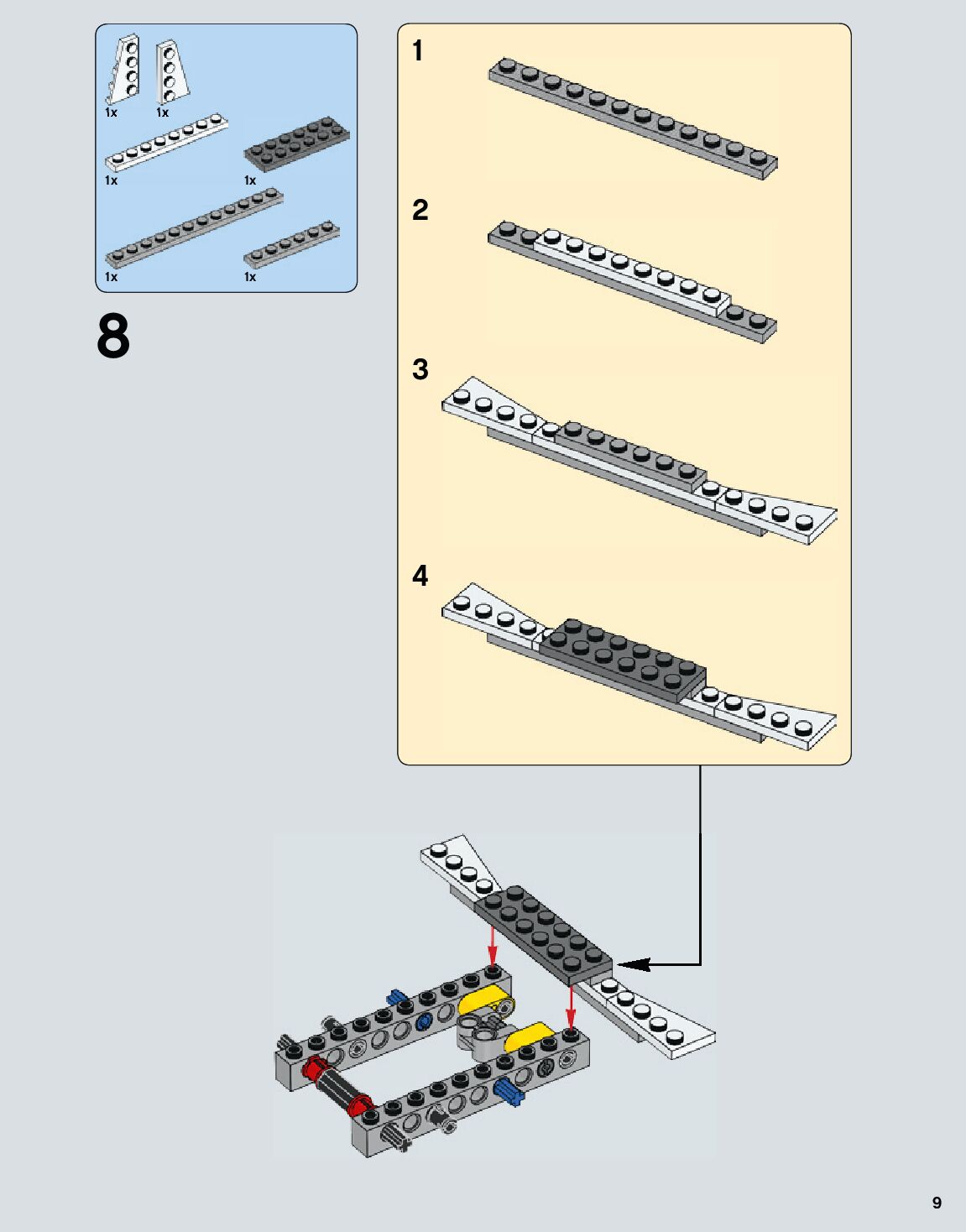 1x 1x
1x 1x
1x 1x

8

1

2

3

4

9