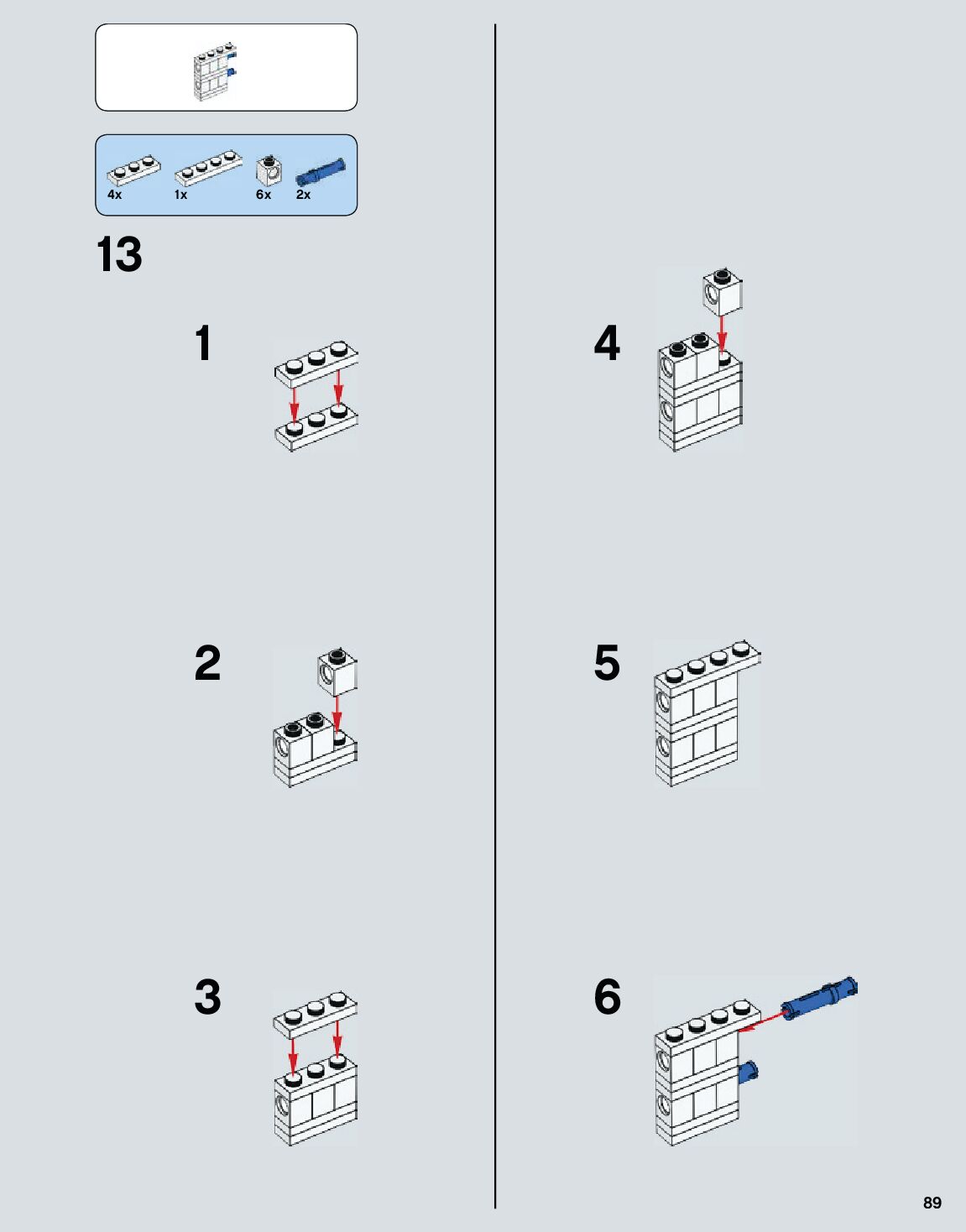 4x 1x 6x 2x

13

1

2

3

4

5

6

89