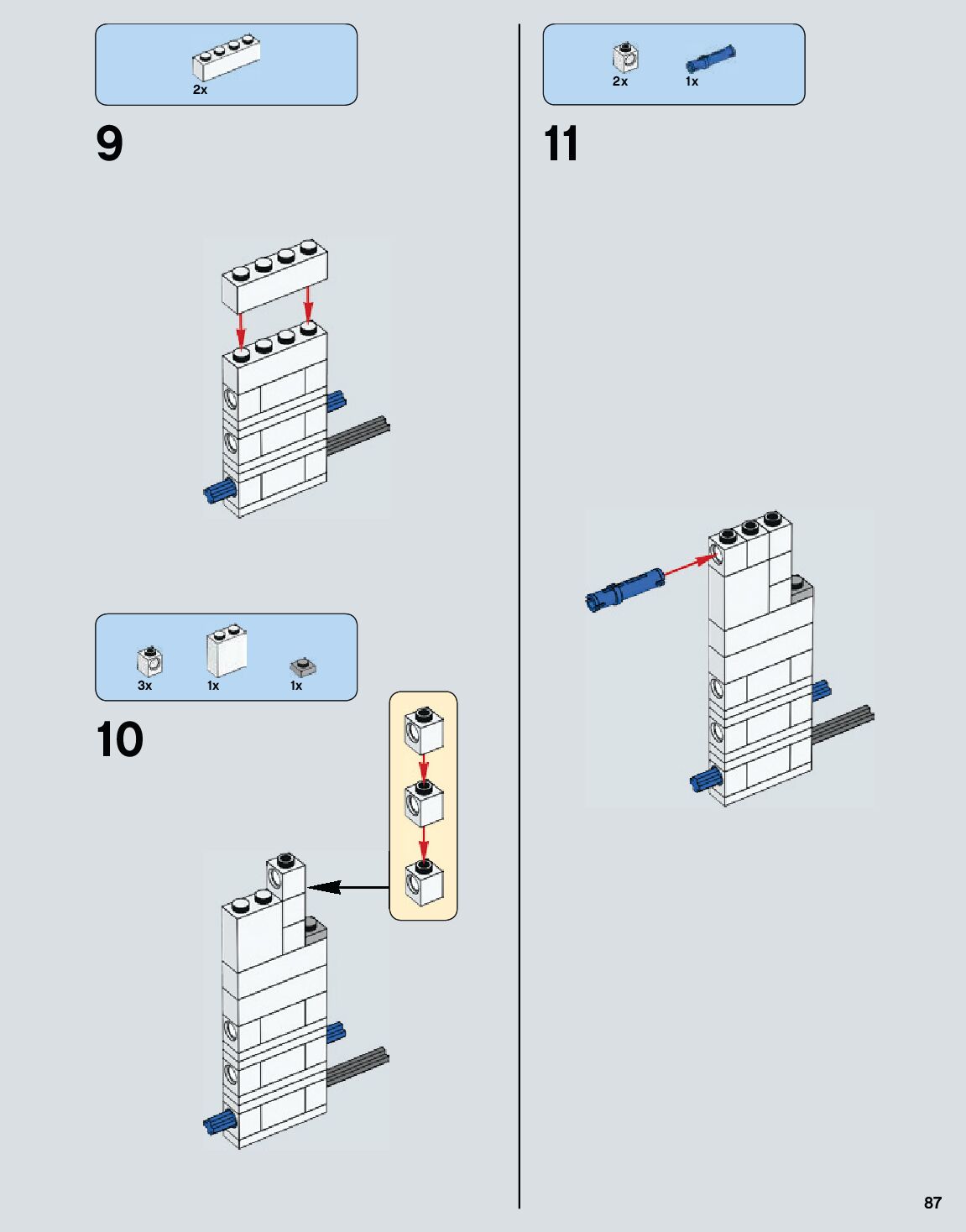 2x

9

3x 1x 1x

10

2x 1x

11

87