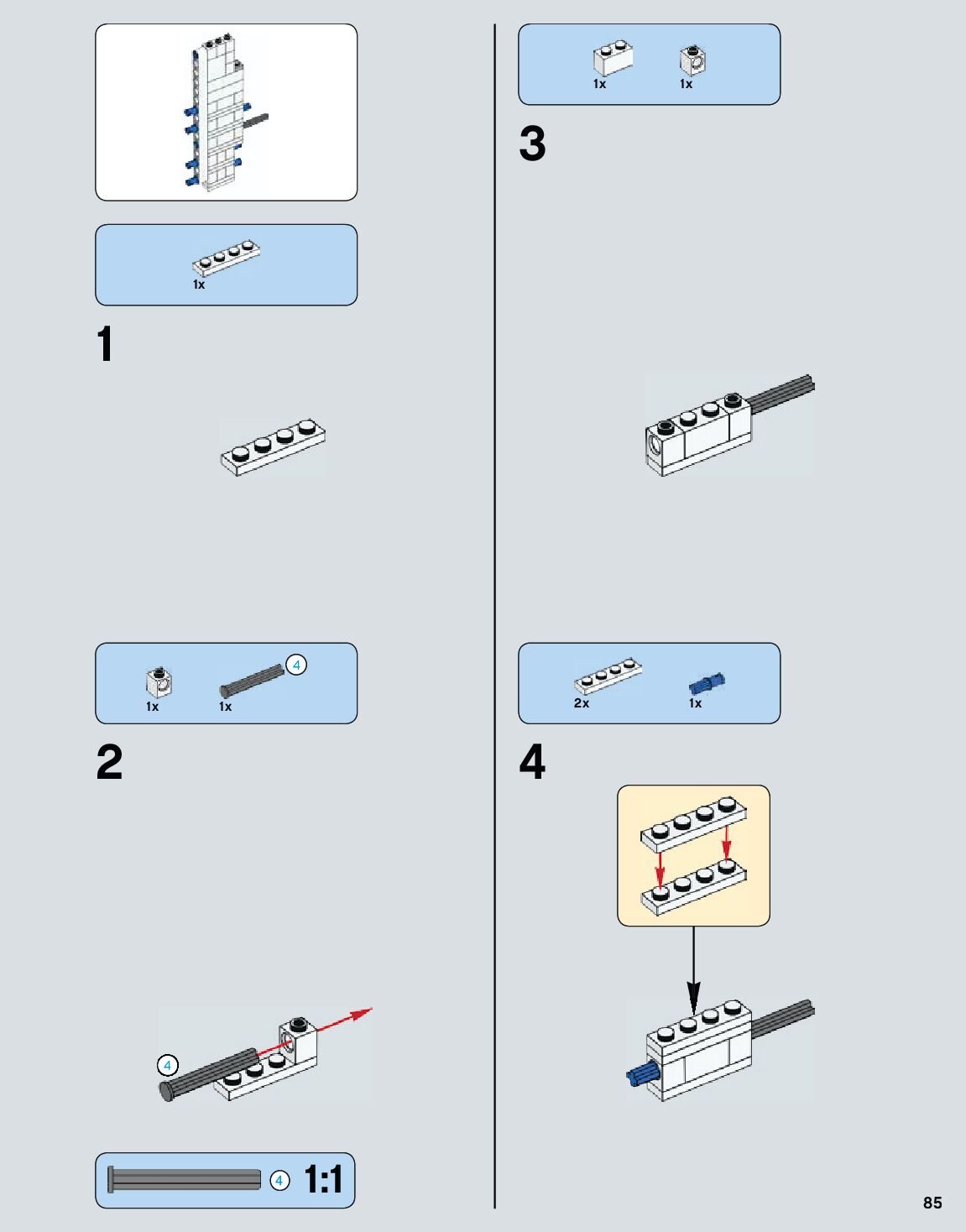 1x

1

1x
1x
4

2

4

4
1:1

1x
1x

3

2x
1x

4

85