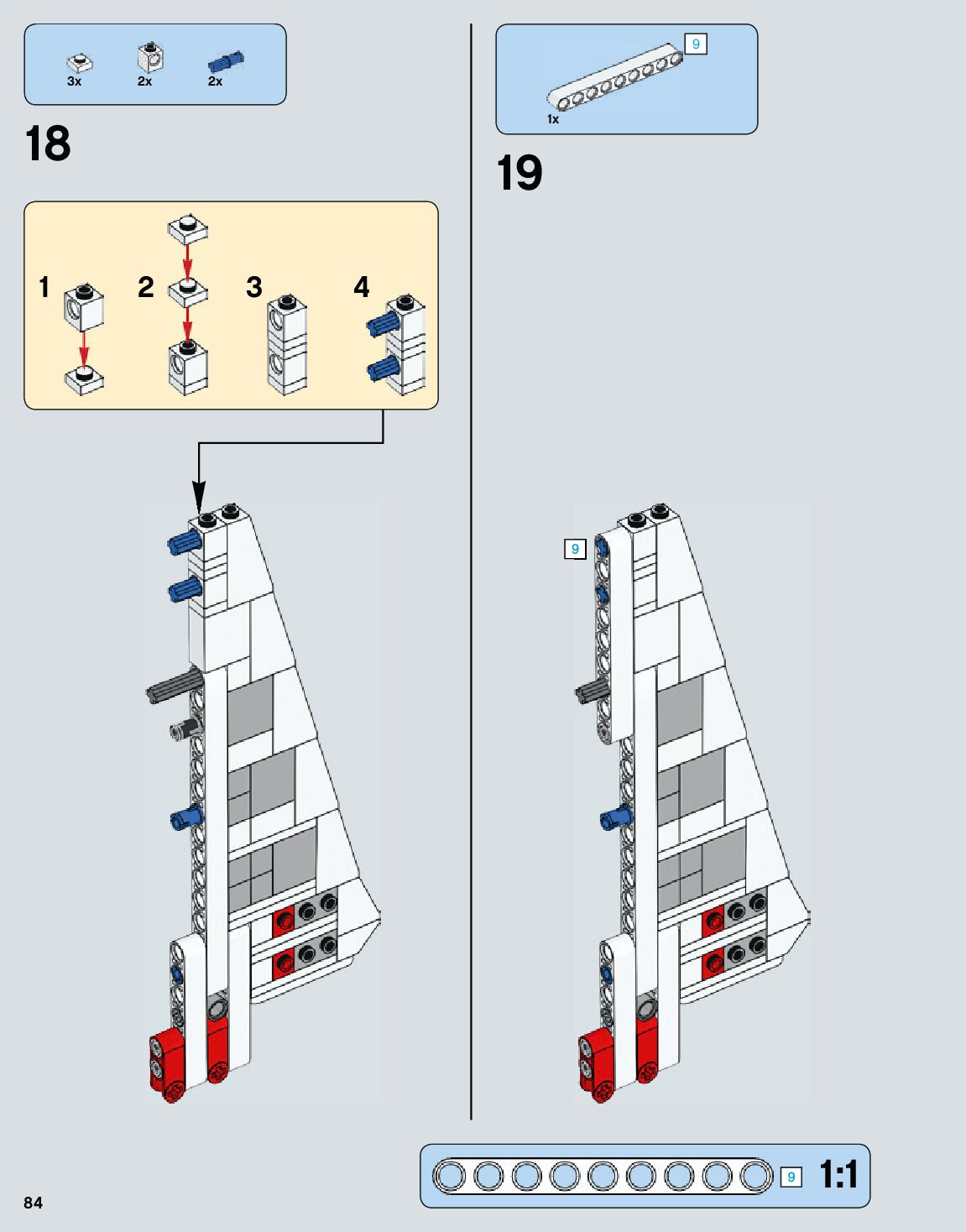 3x 2x 2x

18

1 2 3 4

9

1x

19

9

9 1:1

84