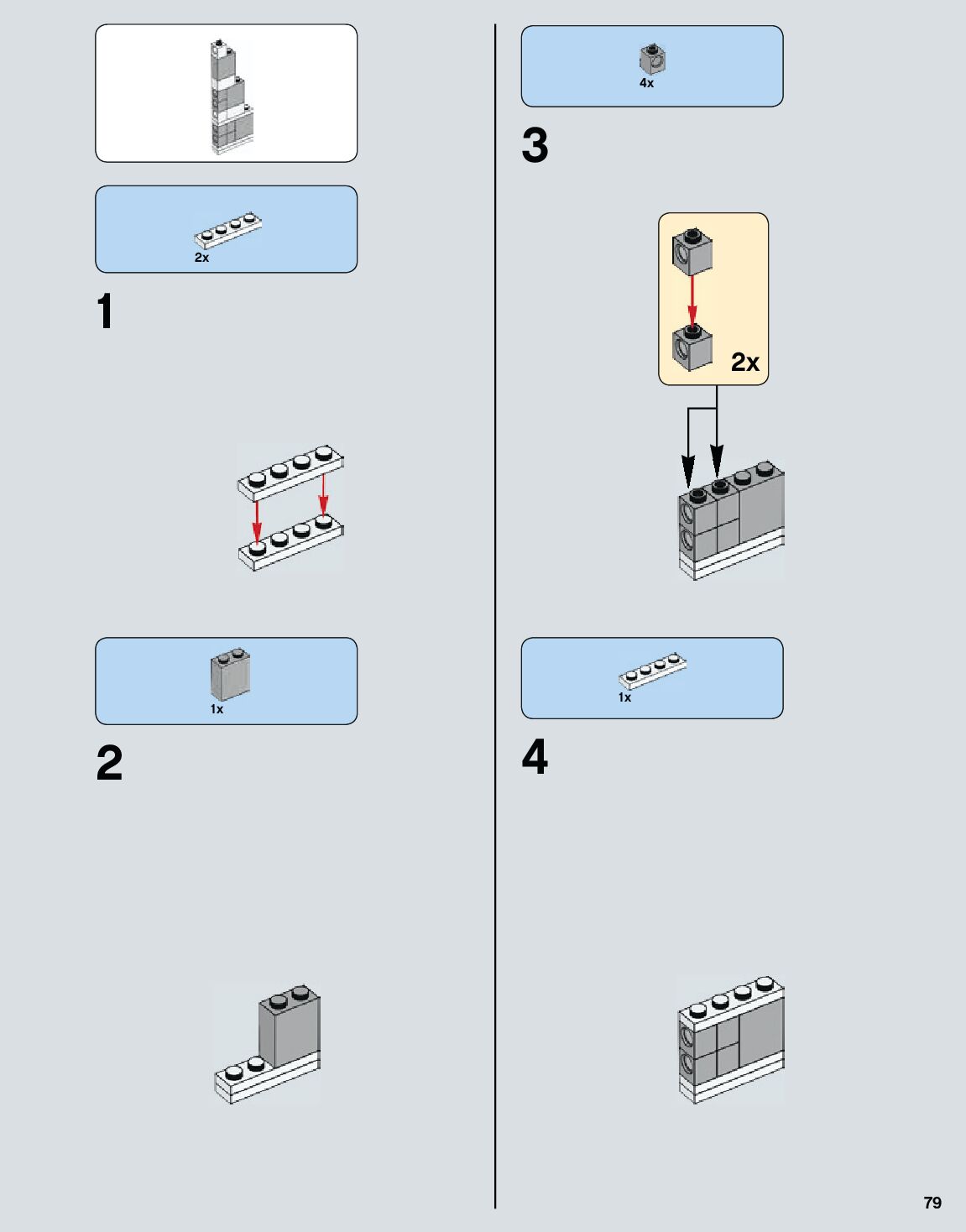 2x

1

1x

2

4x

3

2x

1x

4

79