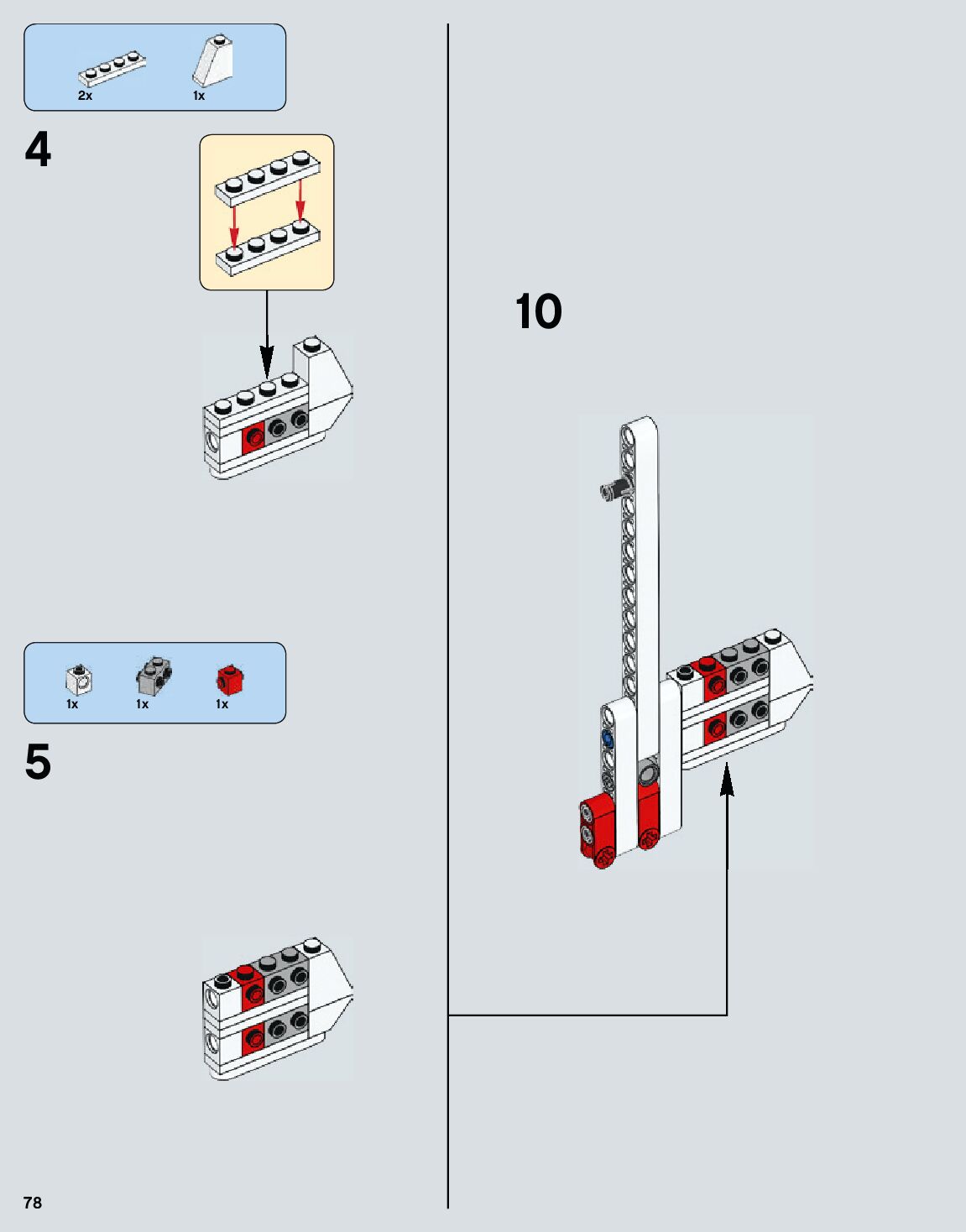 2x 1x

4

1x 1x 1x

5

10

78