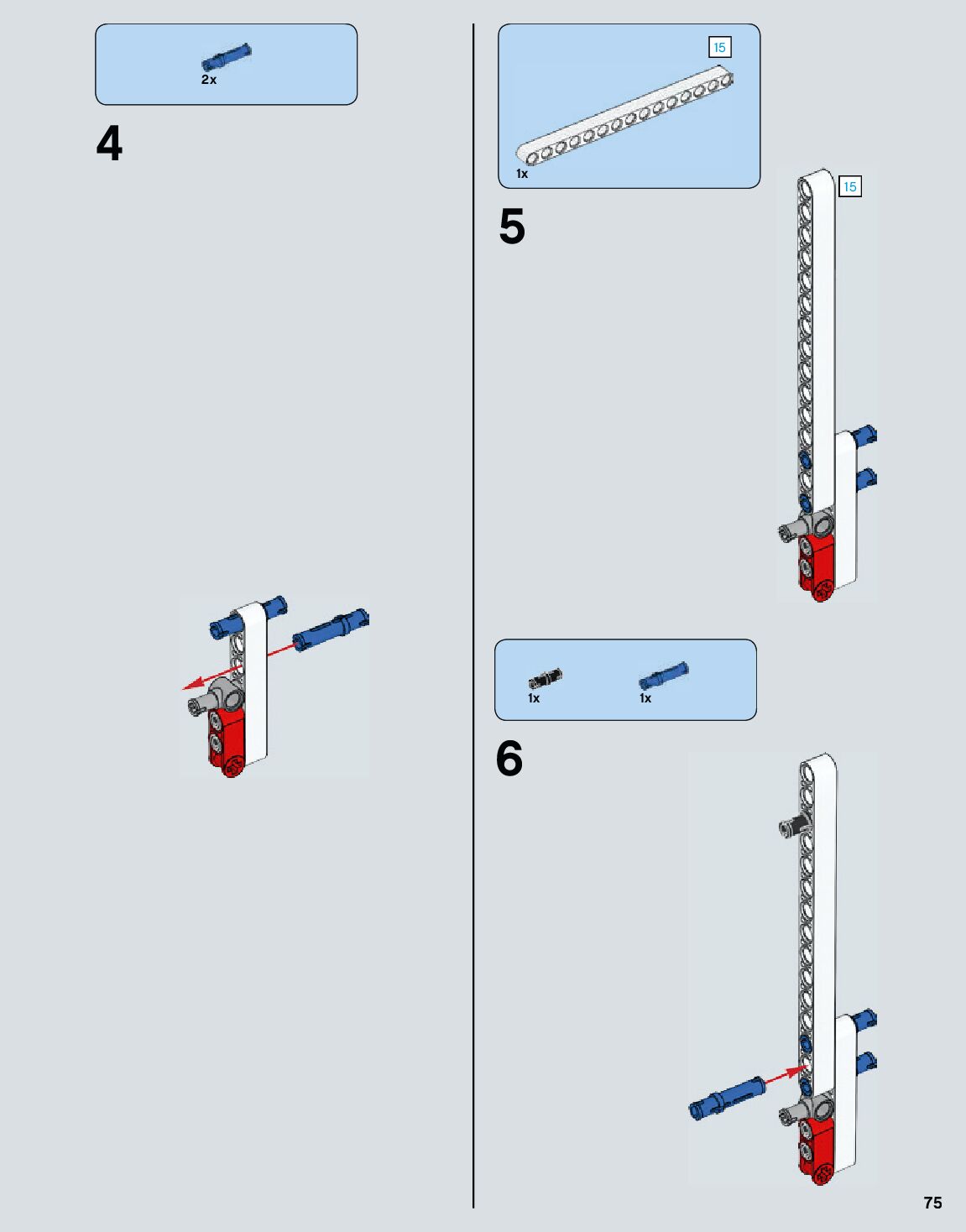 2x

4

15

1x

5

15

1x

1x

6

75