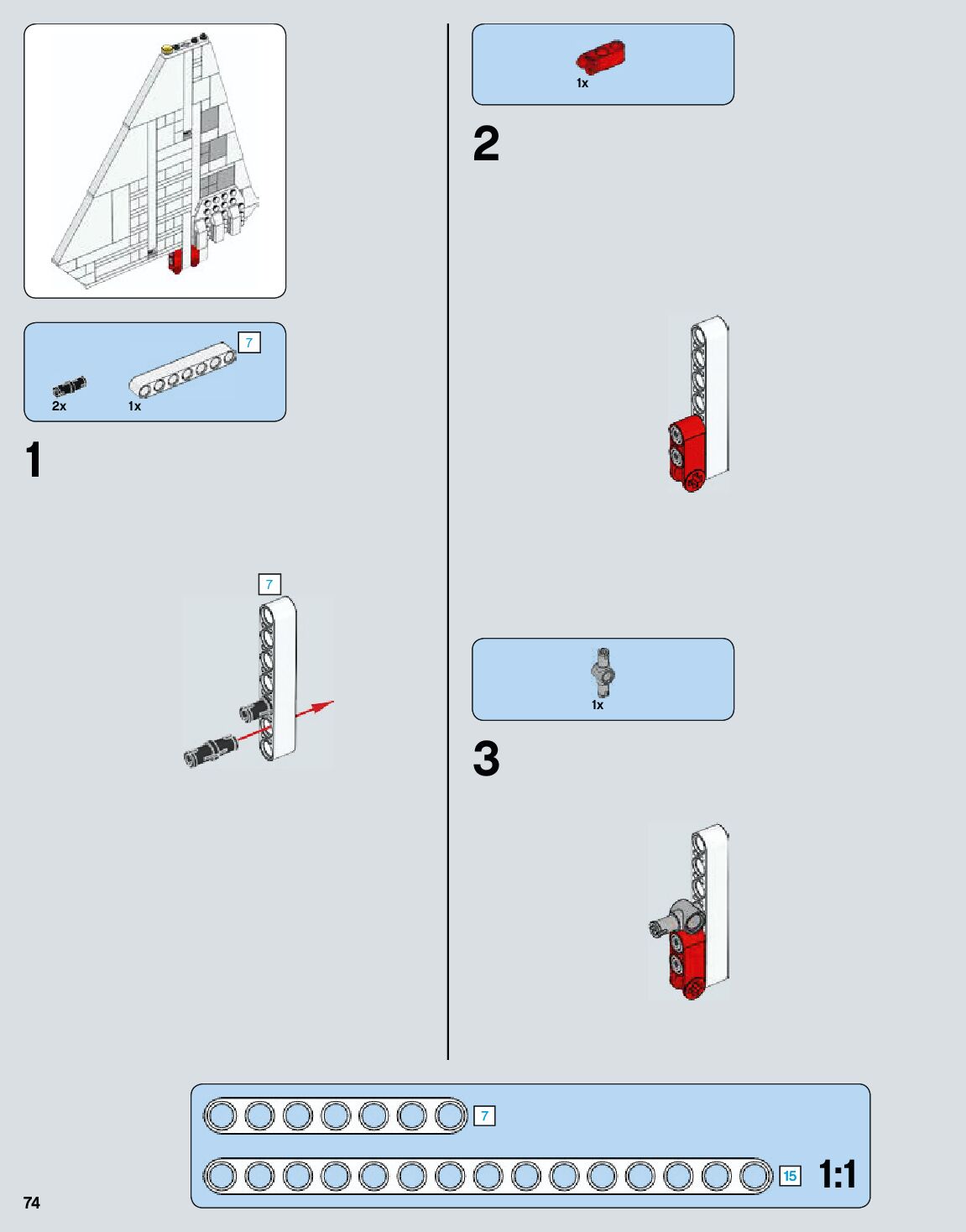 7

2x 1x

1

7

1x

2

1x

3

7

15 1:1

74