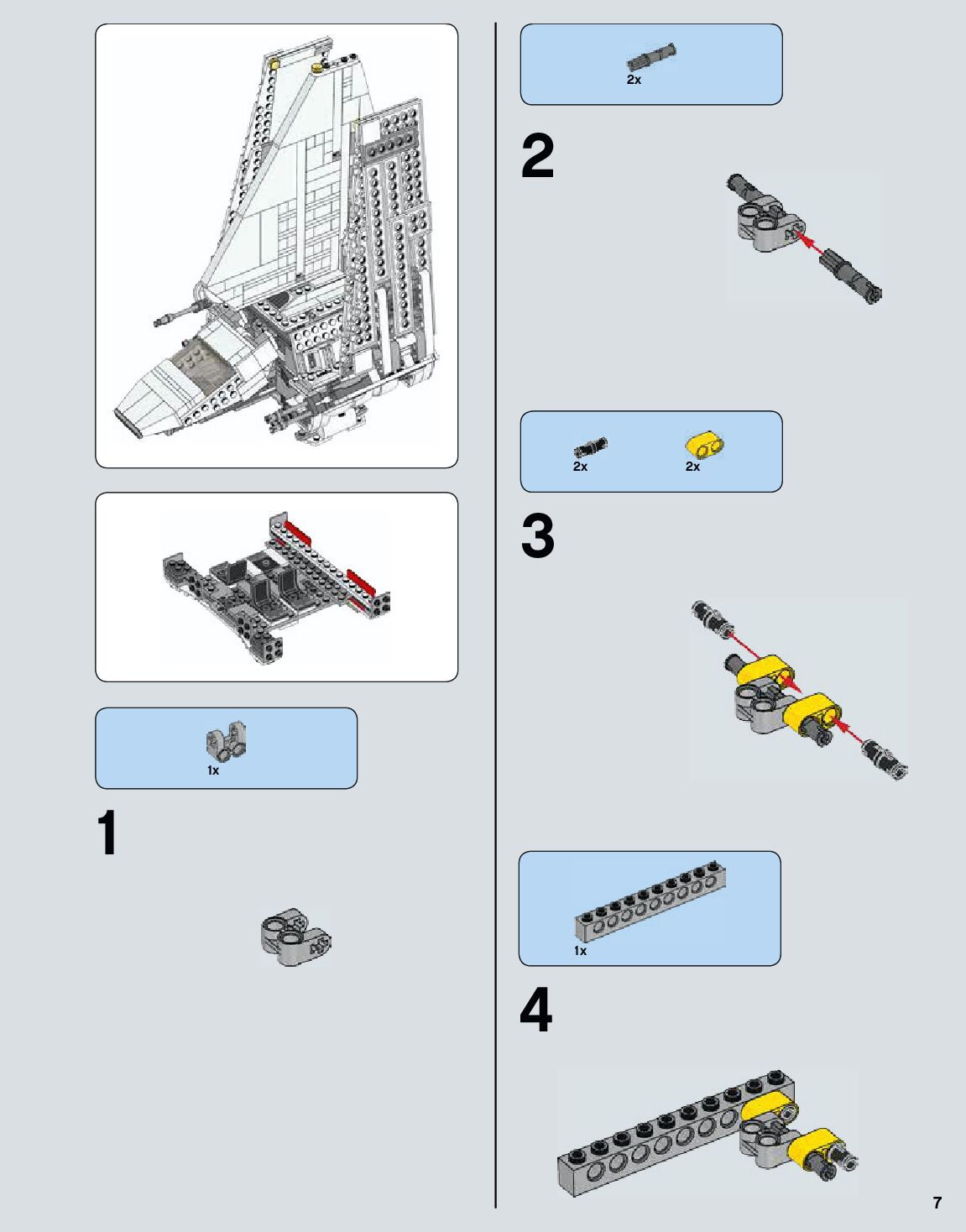 1x

1

2x

2

2x

2x

3

1x

4

7