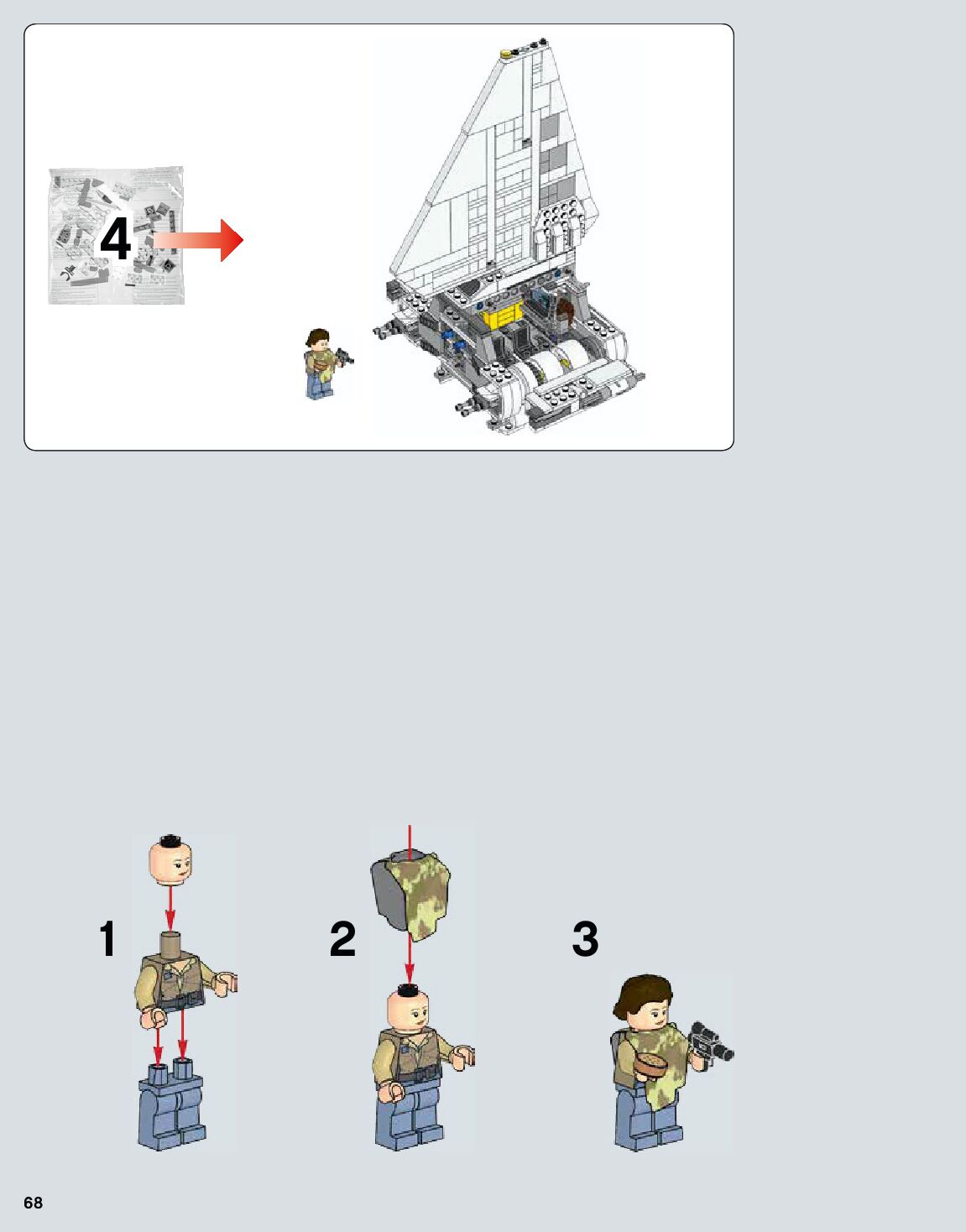 4

1

2

3

68