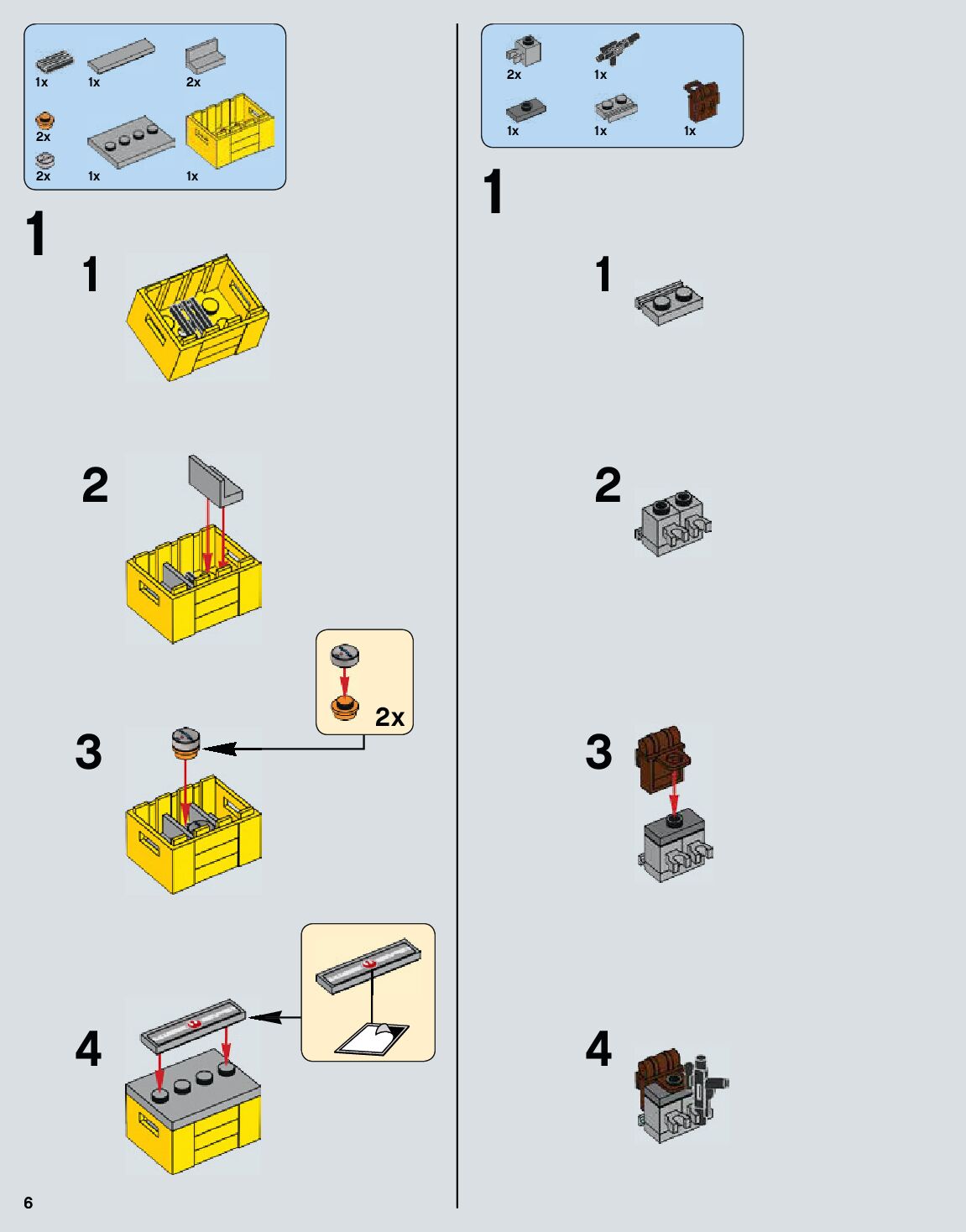 1x
1x
2x
2x
2x
1x
1x

1

1

2

2x

3

4

6

2x
1x
1x
1x
1x

1

1

2

3

4