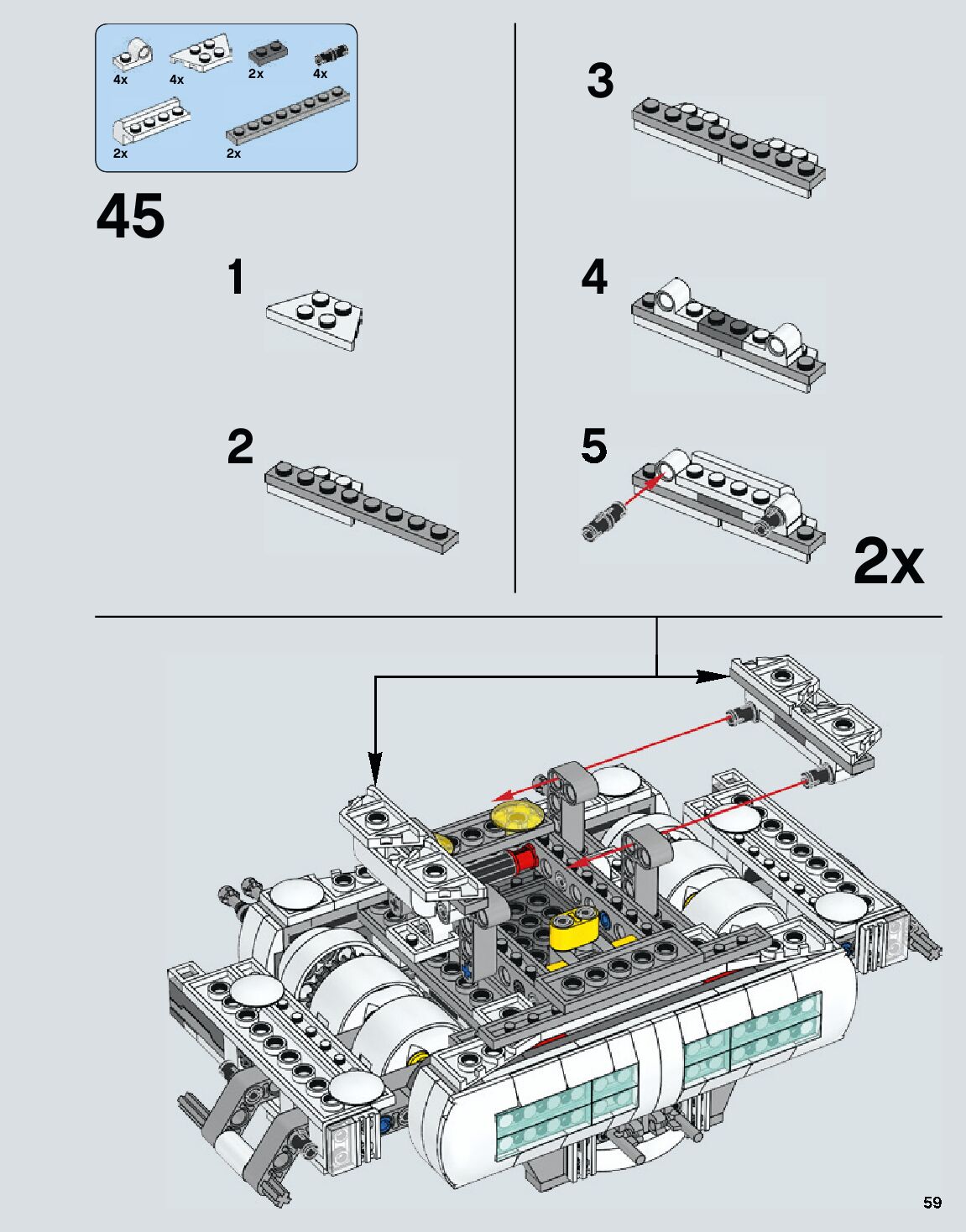 4x 4x 2x 4x
2x 2x

45

1

2

3

4

5

2x

59