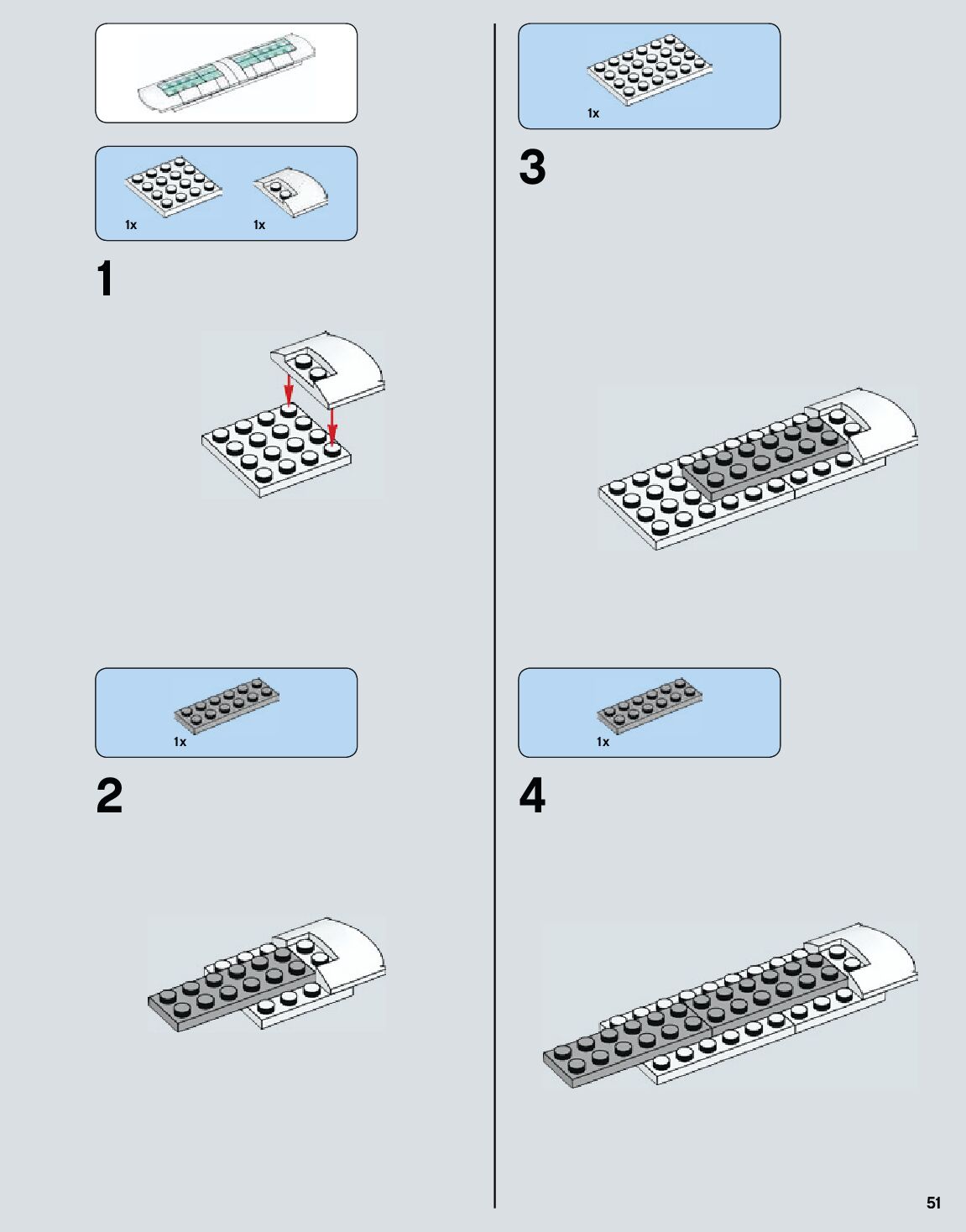 1x 1x

1

1x

2

1x

3

1x

4

51