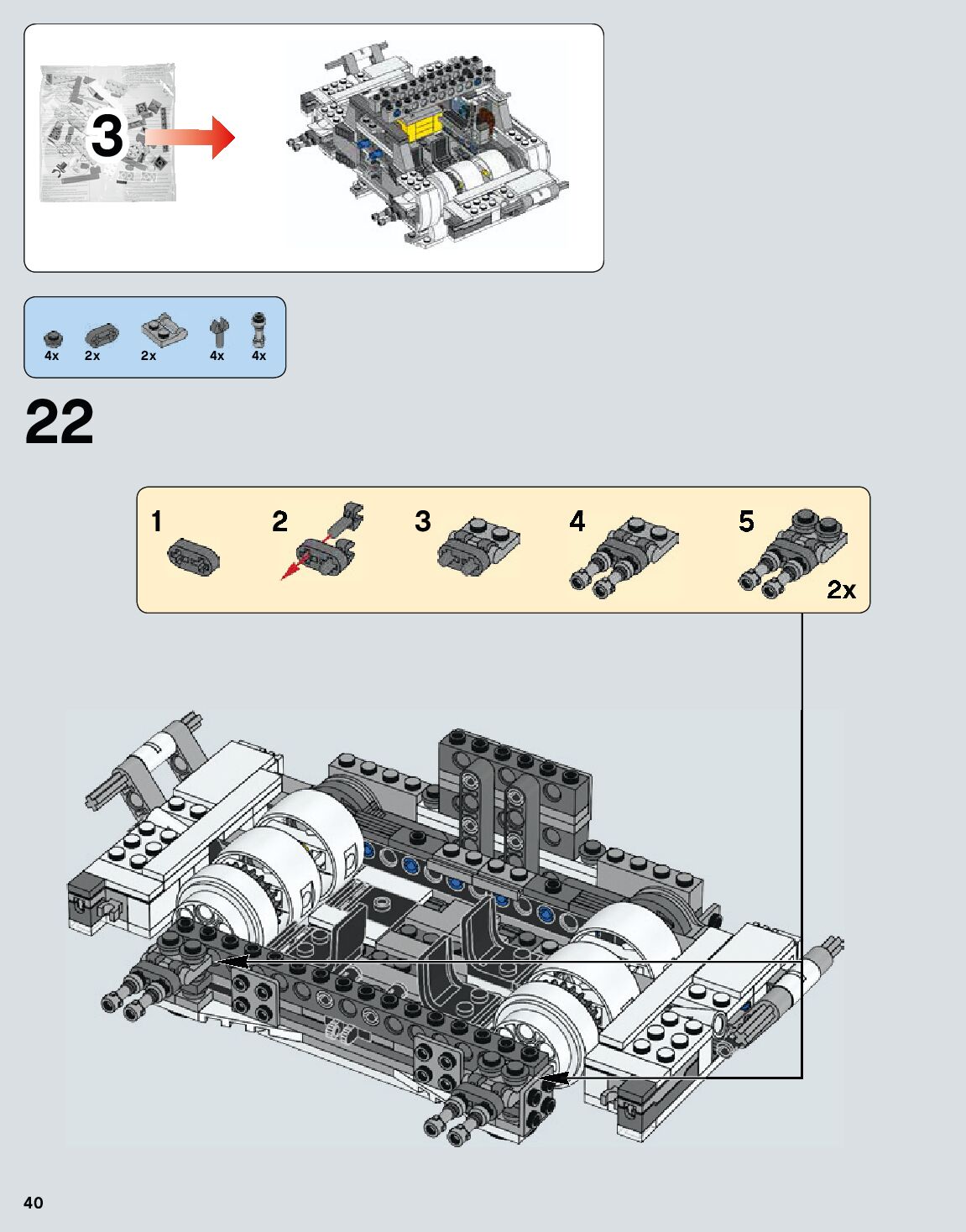 3

4x 2x 2x 4x 4x

22

1 2 3 4 5

2x

40