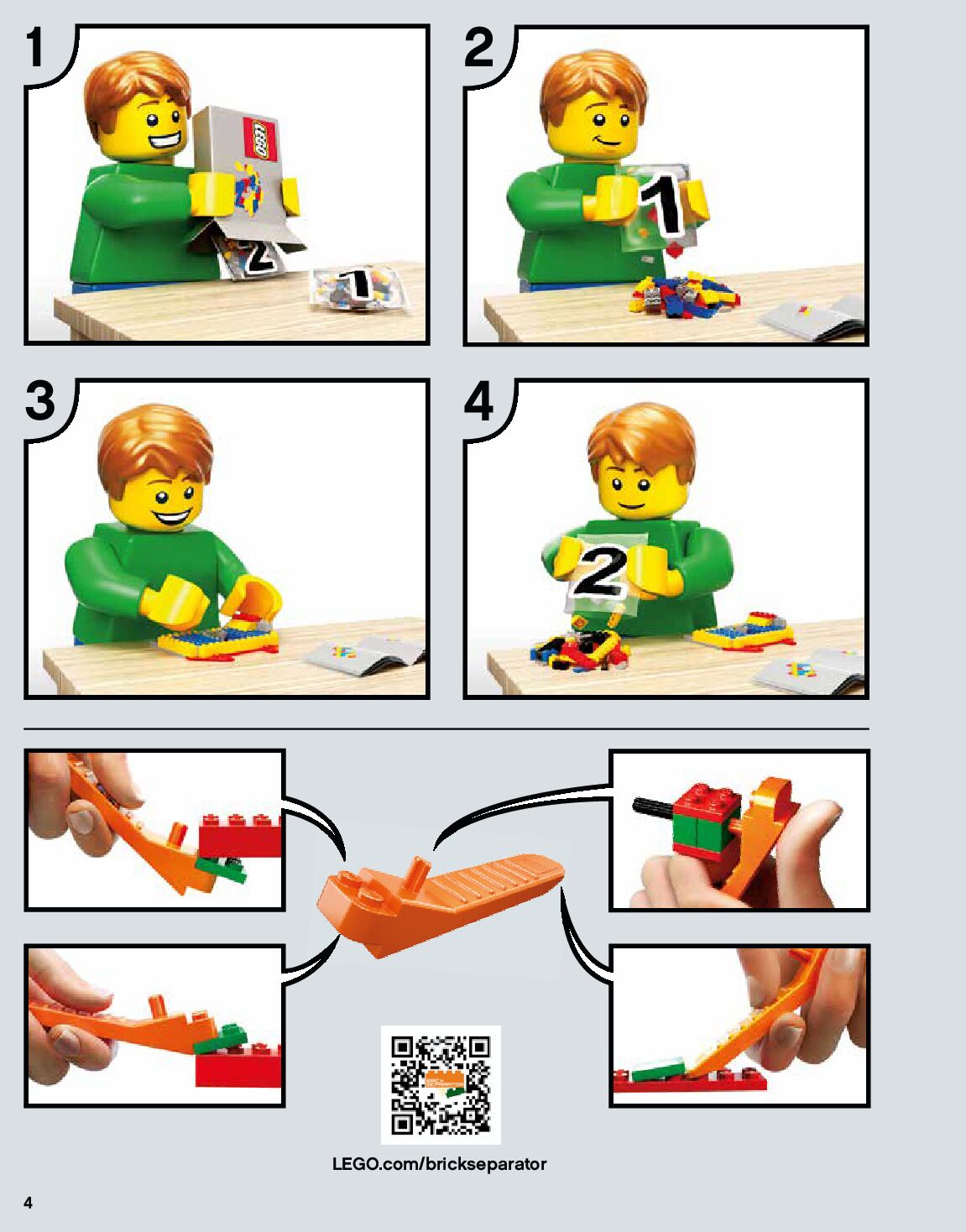 1

LEGO

2

1

2

1

3

4

2

LEGO.com/brickseparator

4