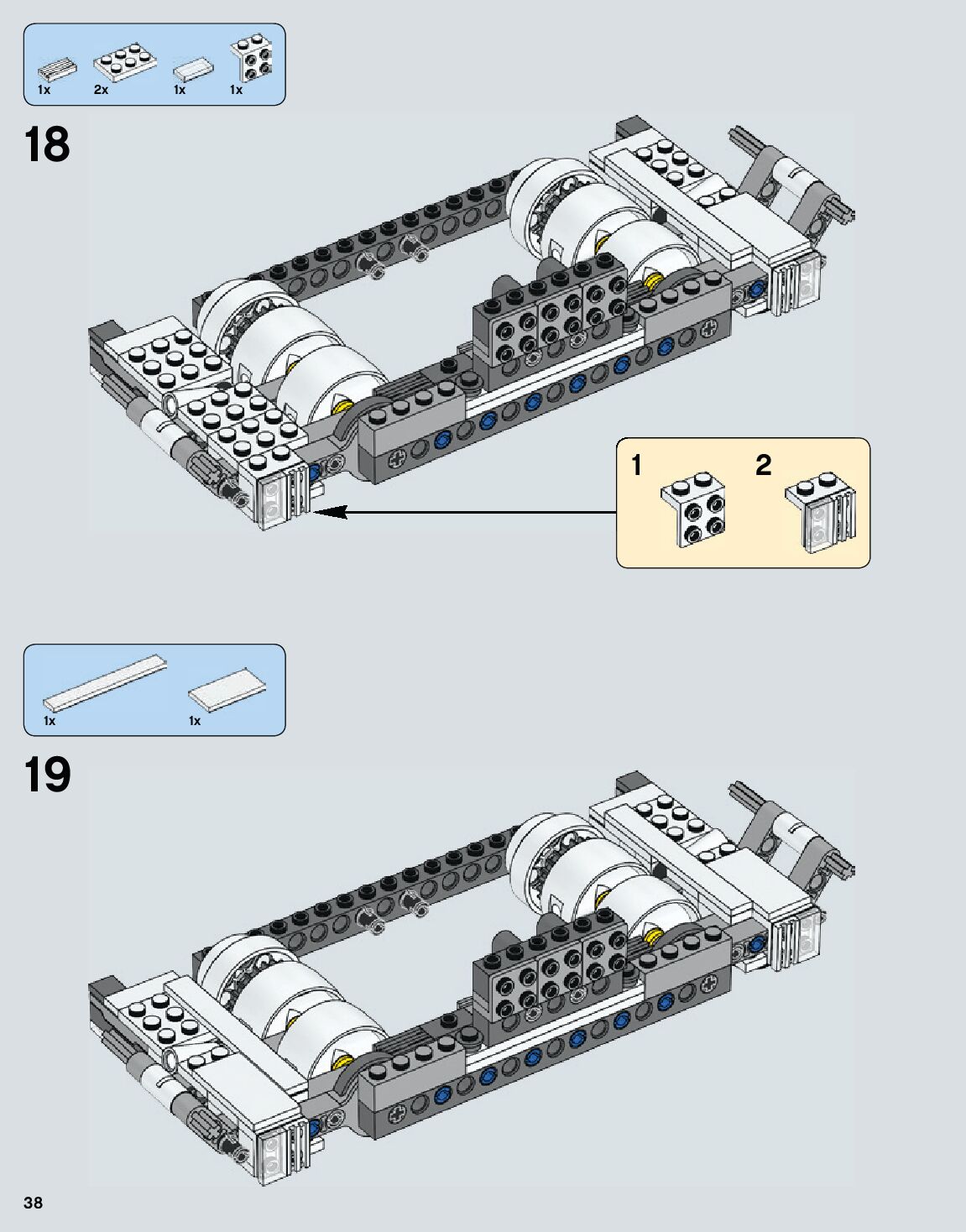 1x 2x 1x 1x

18

1 2

1x 1x

19

38