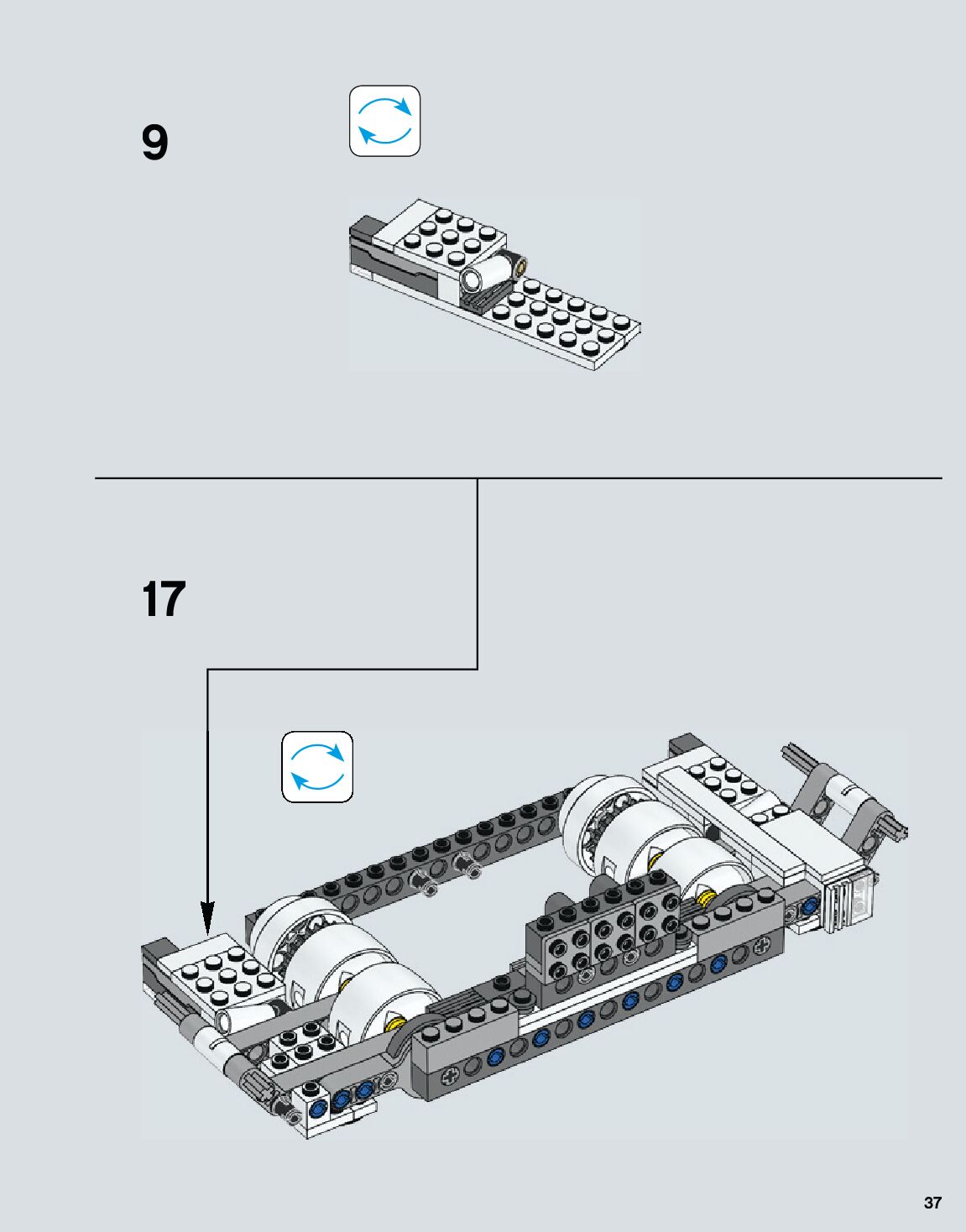 9

17

37