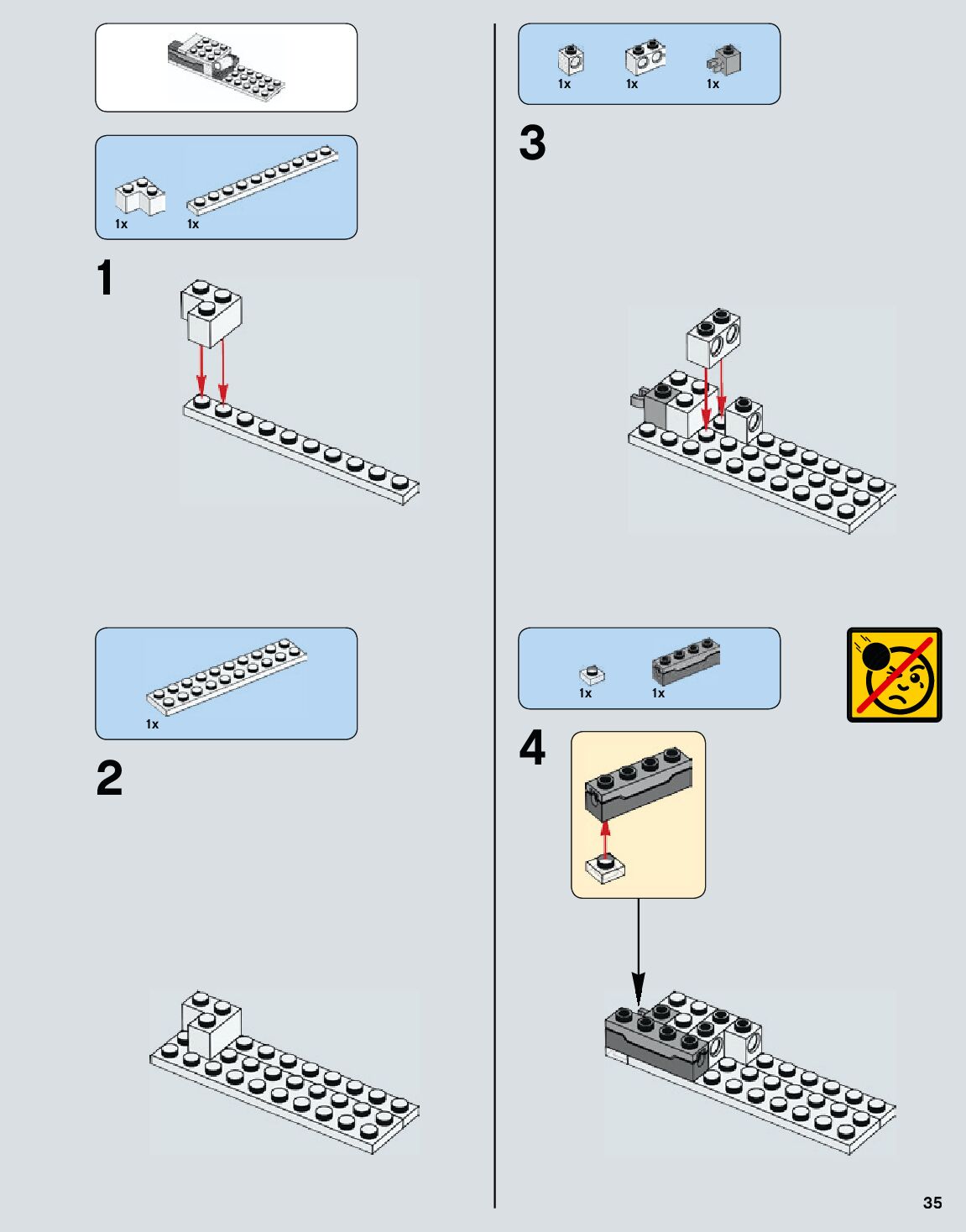 1x 1x

1

1x

2

1x 1x 1x

3

1x 1x

4

35