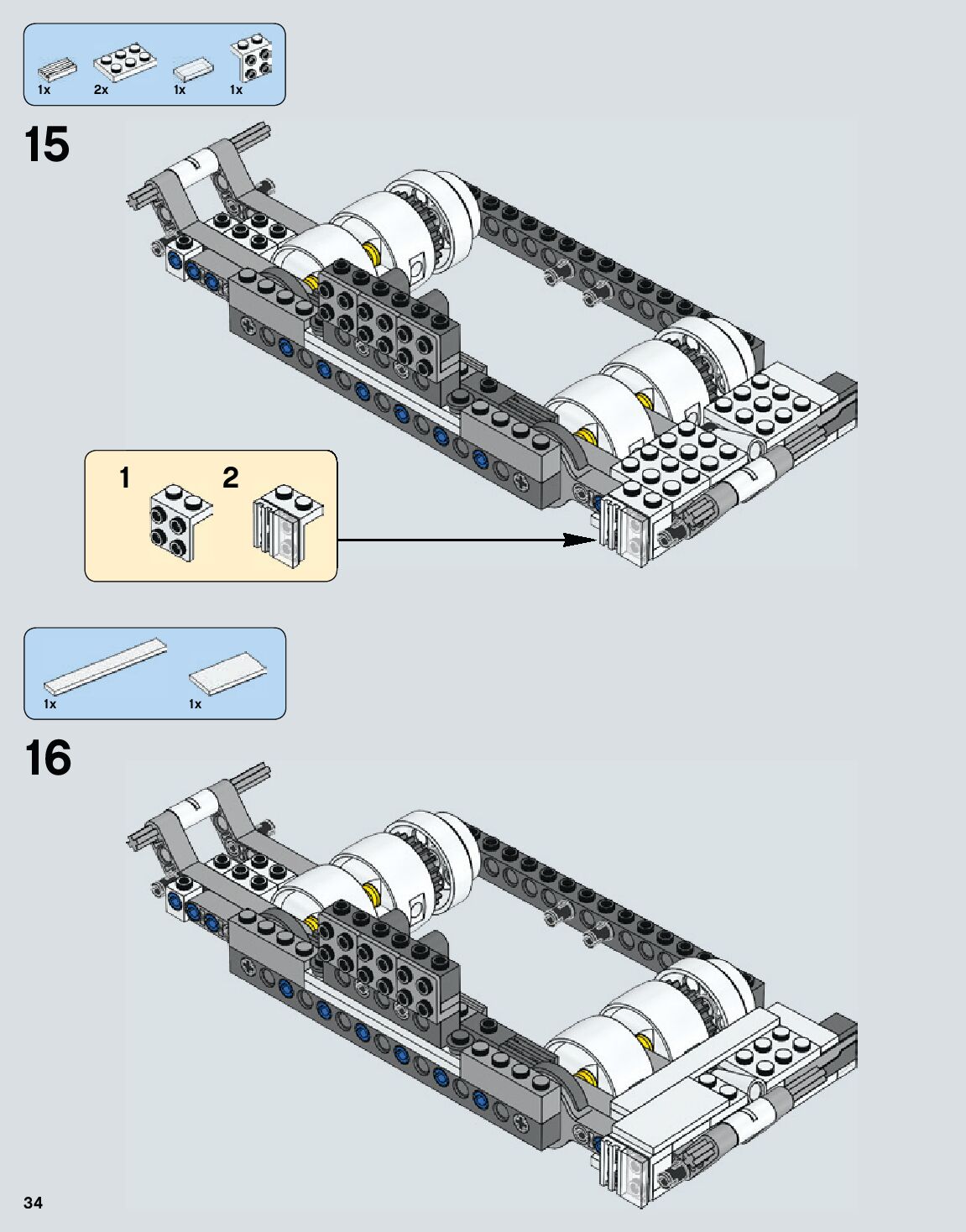 1x 2x 1x 1x

15

1 2

1x 1x

16

34