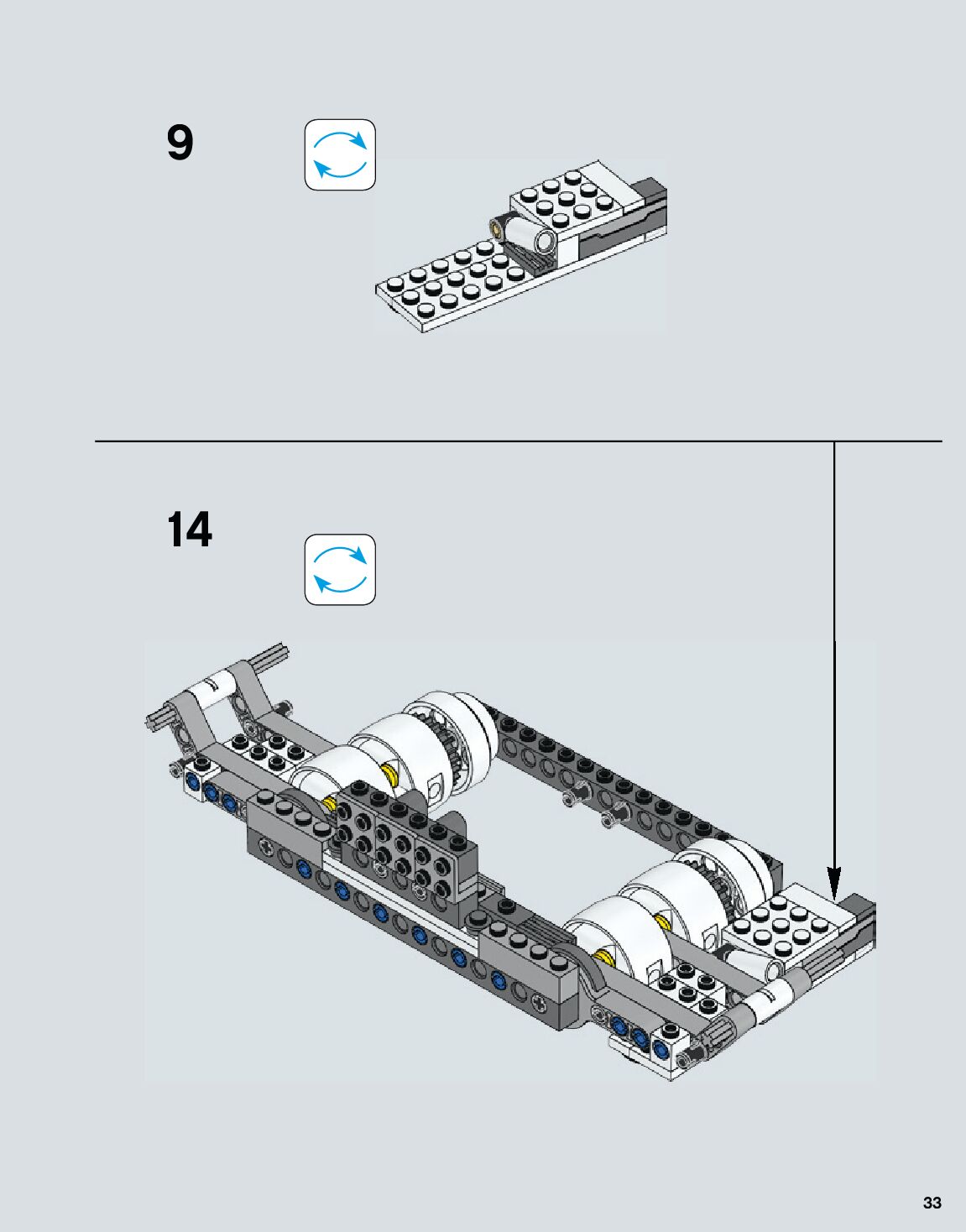 9

14

33