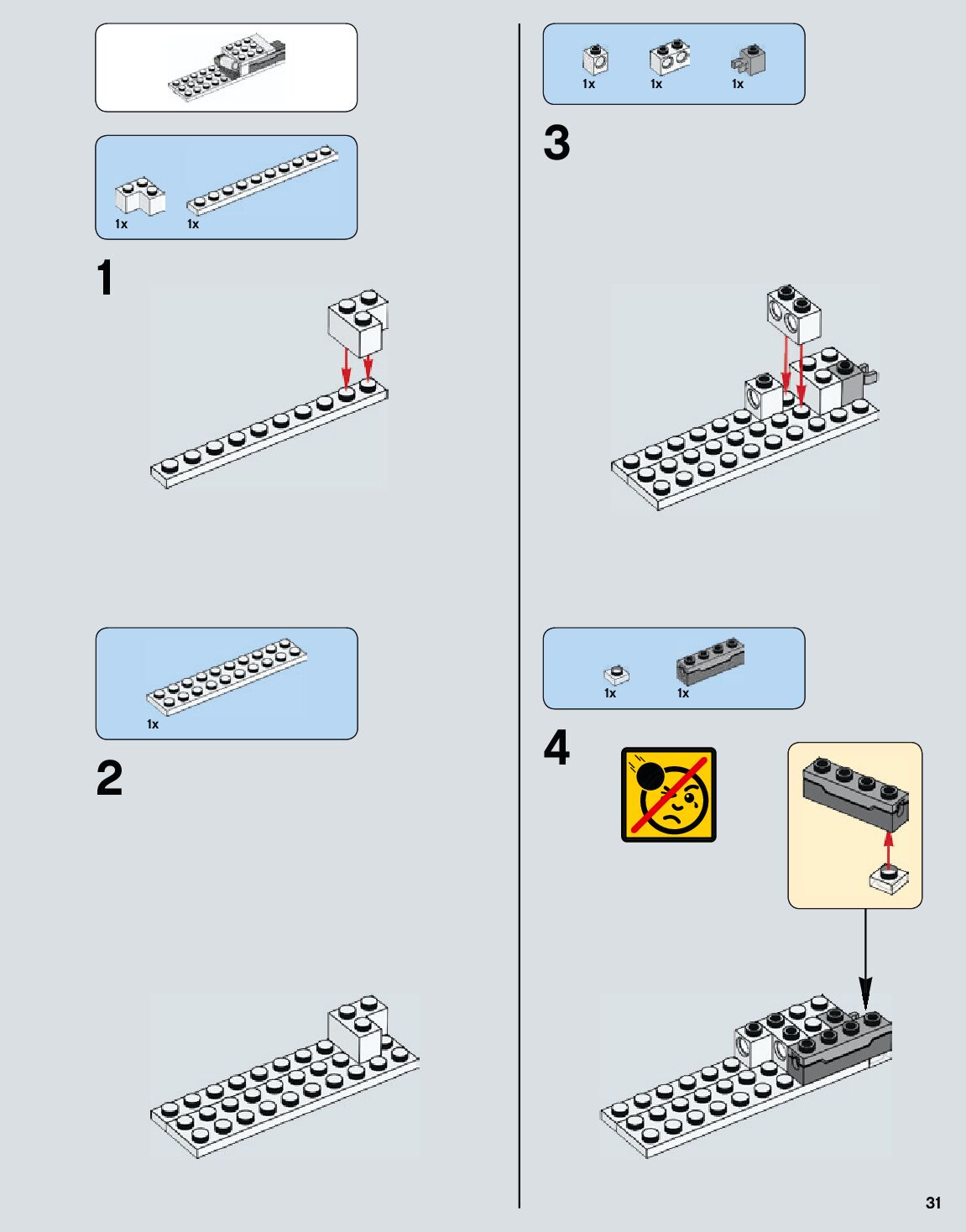 1x 1x

1

1x

2

1x 1x 1x

3

1x 1x

4

31