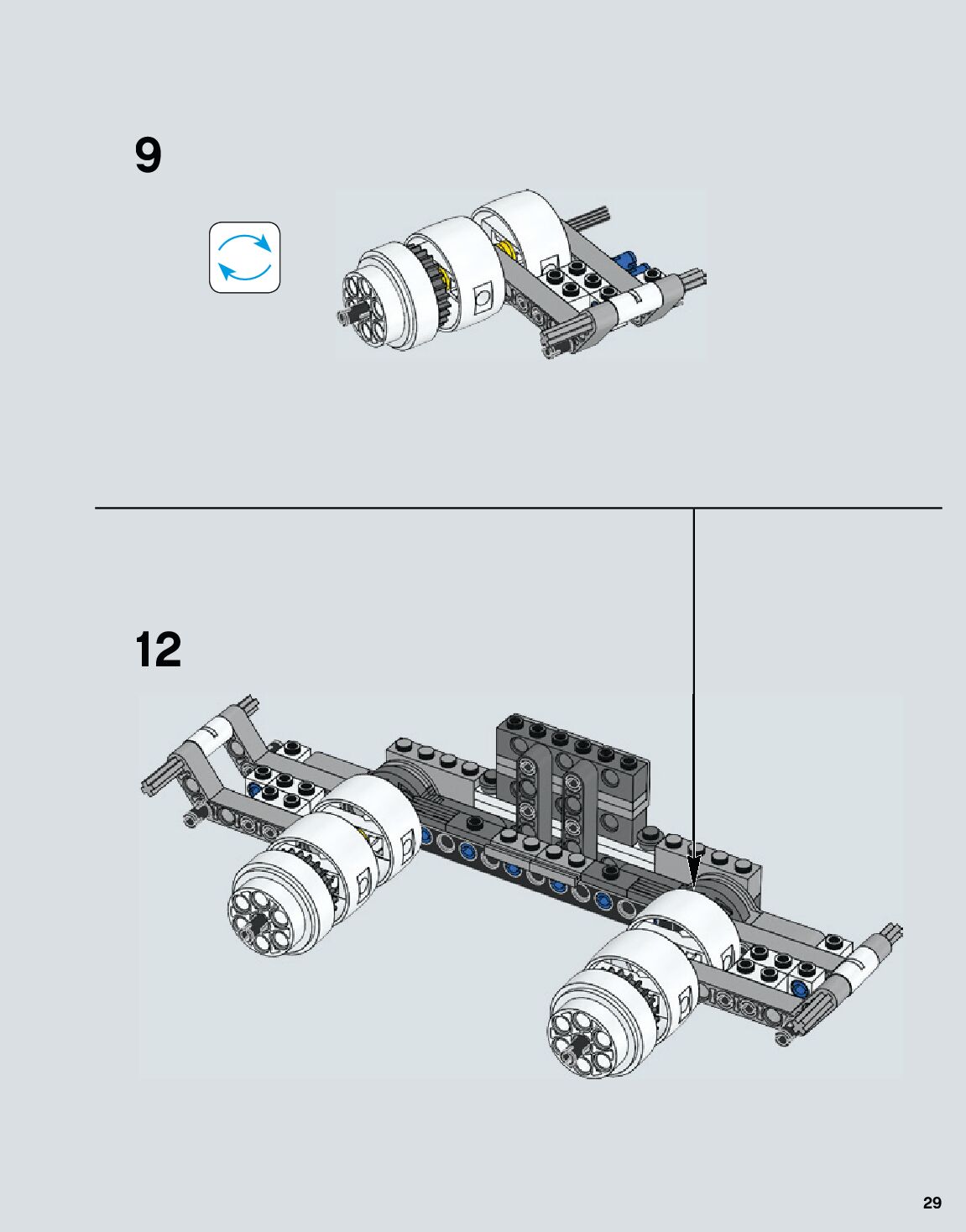 9

12

29