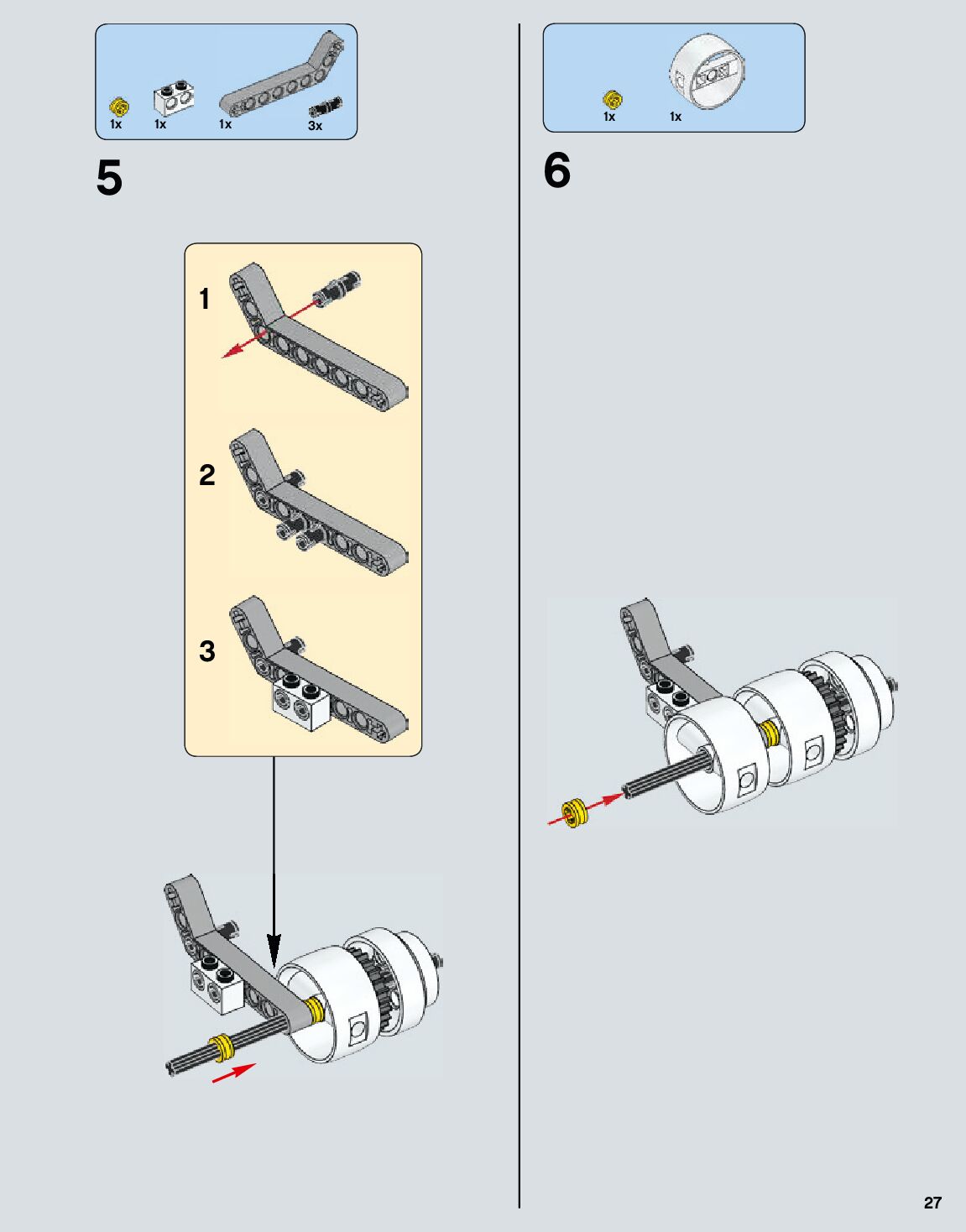 1x 1x 1x 3x

5

1

2

3

1x 1x

6

27