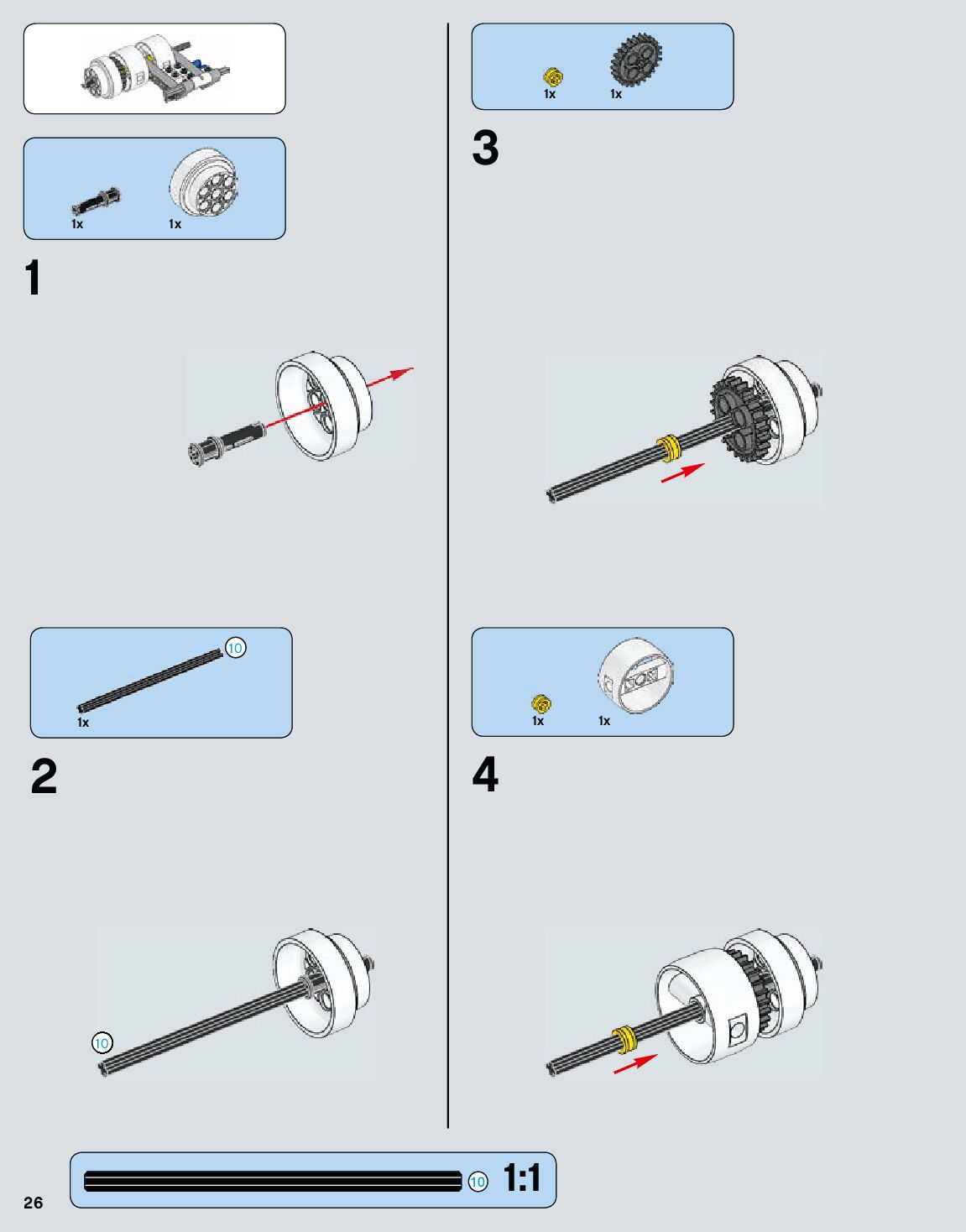 1x 1x

1

10
1x

2

10

1x 1x

3

1x 1x

4

10 1:1

26