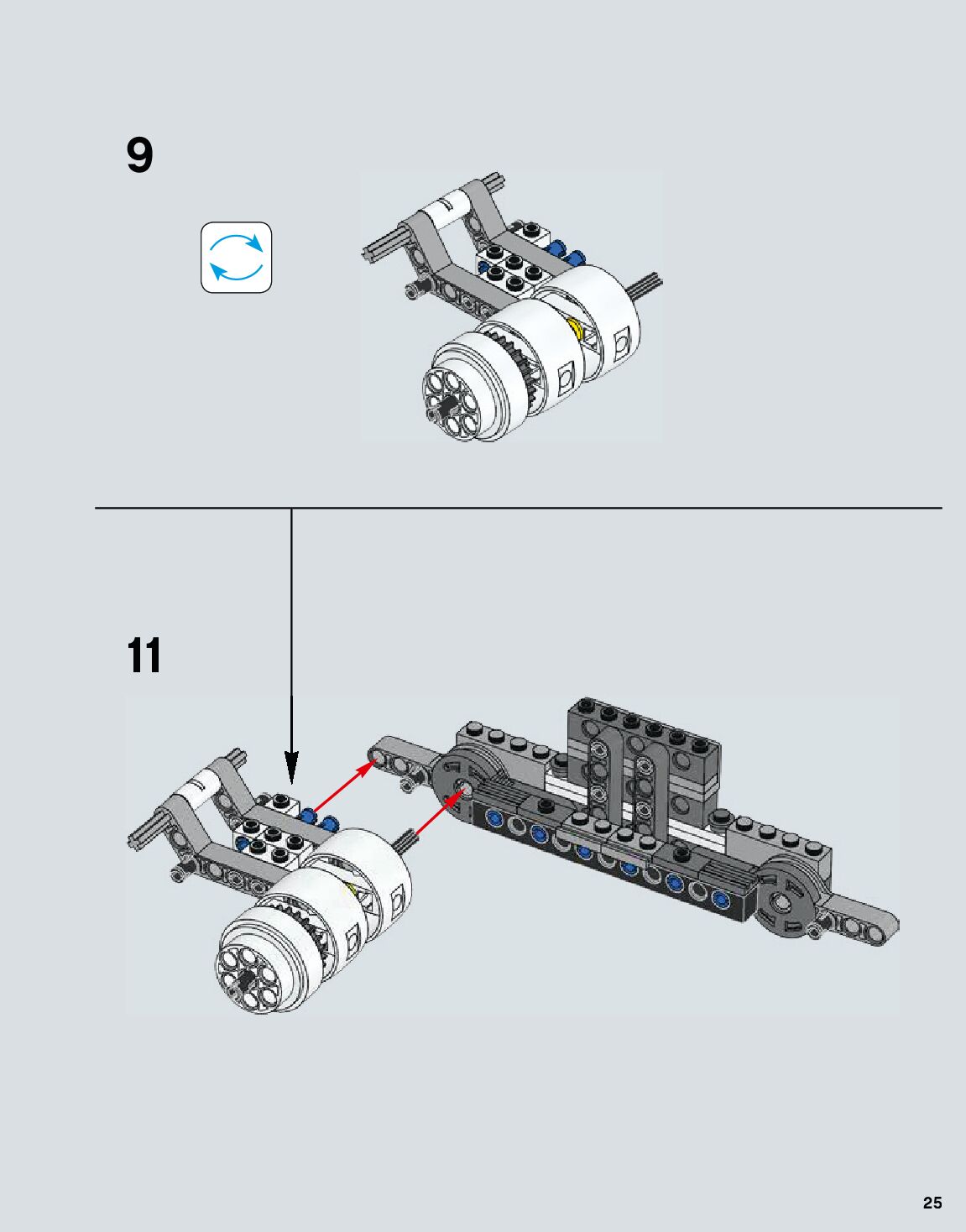 9

11

25