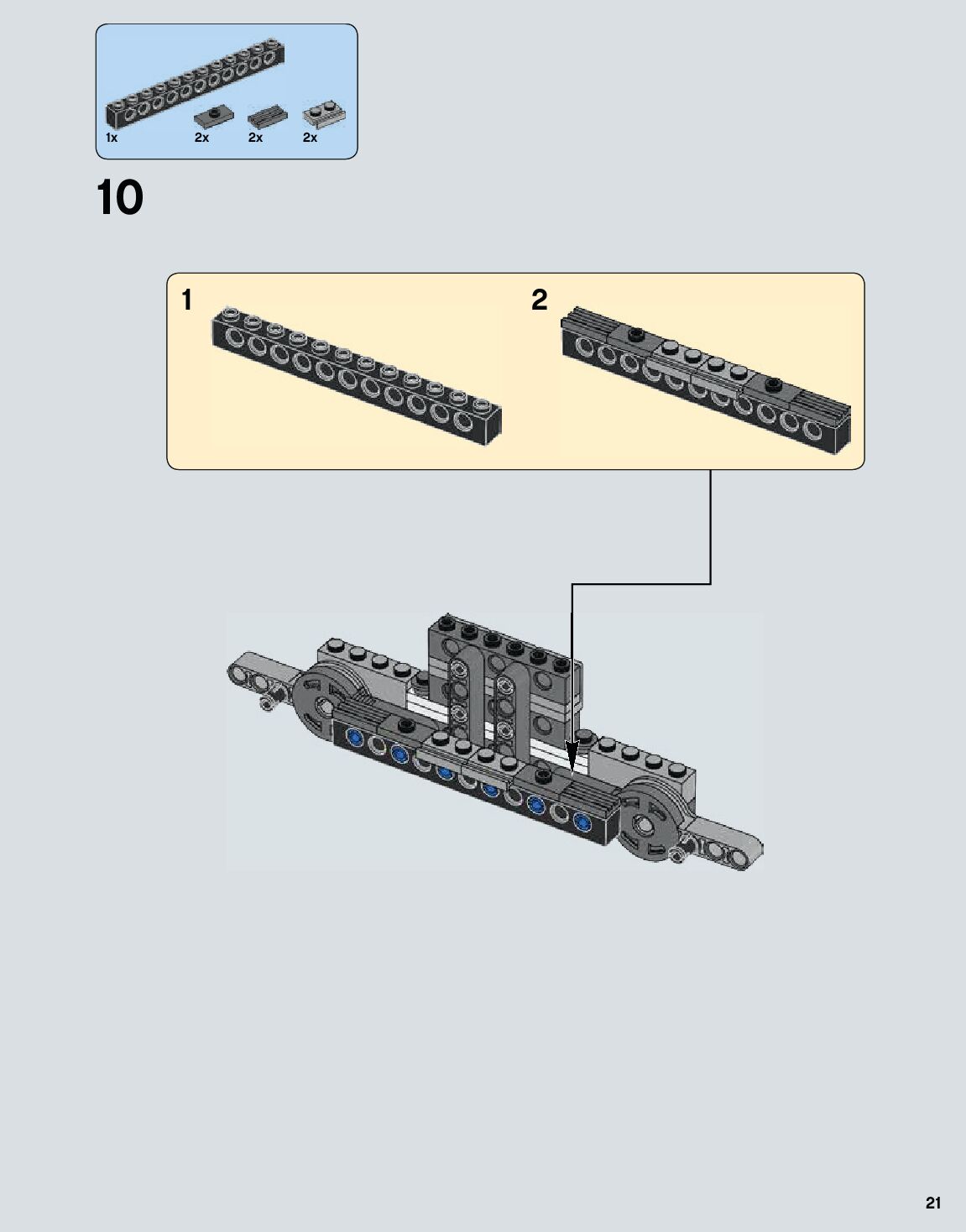 1x 2x 2x 2x

10

1

2

21