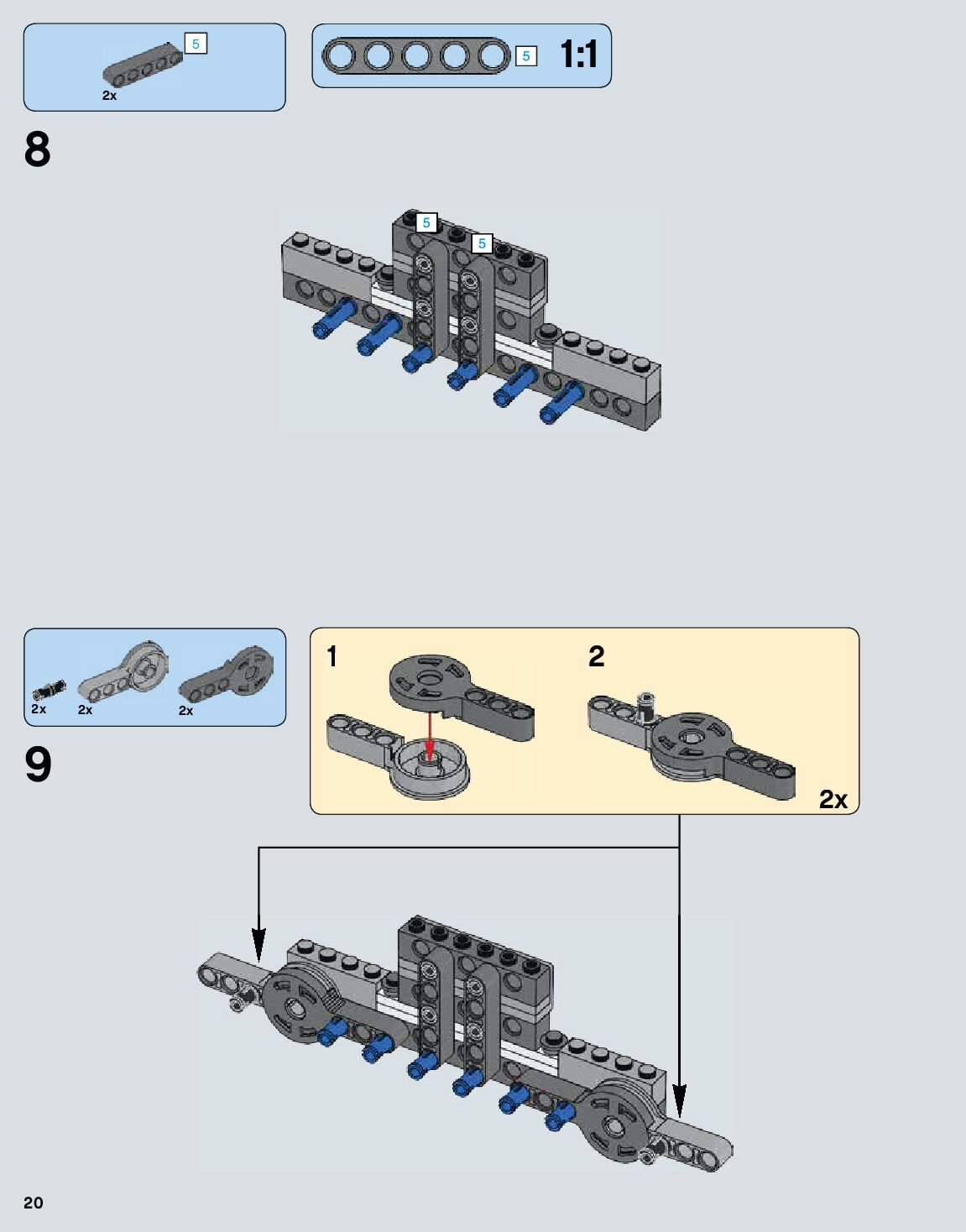 5
2x

5 1:1

8

5
5

2x 2x 2x

9

1

2

2x

20