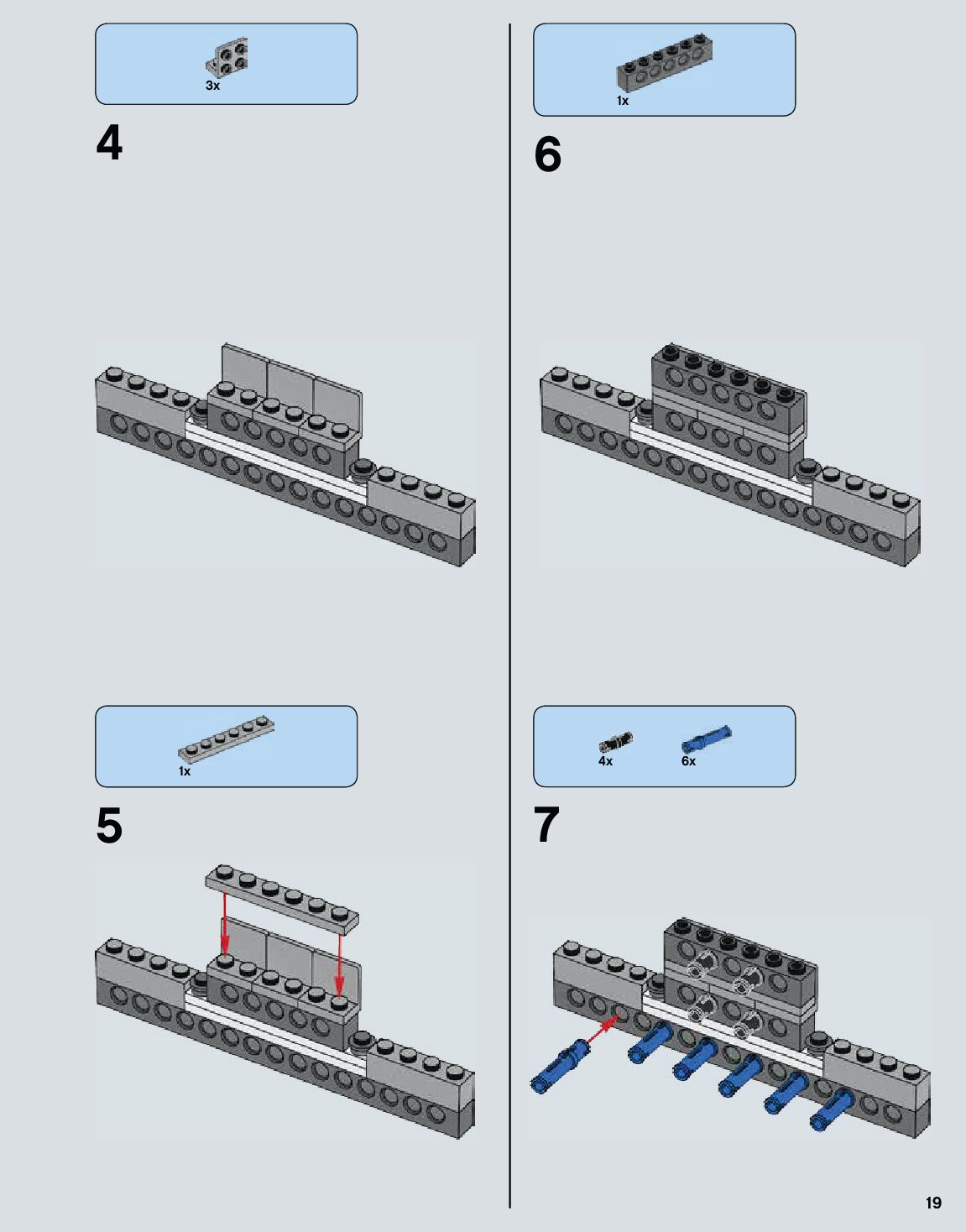 3x

4

1x

5

1x

6

4x

6x

7

19