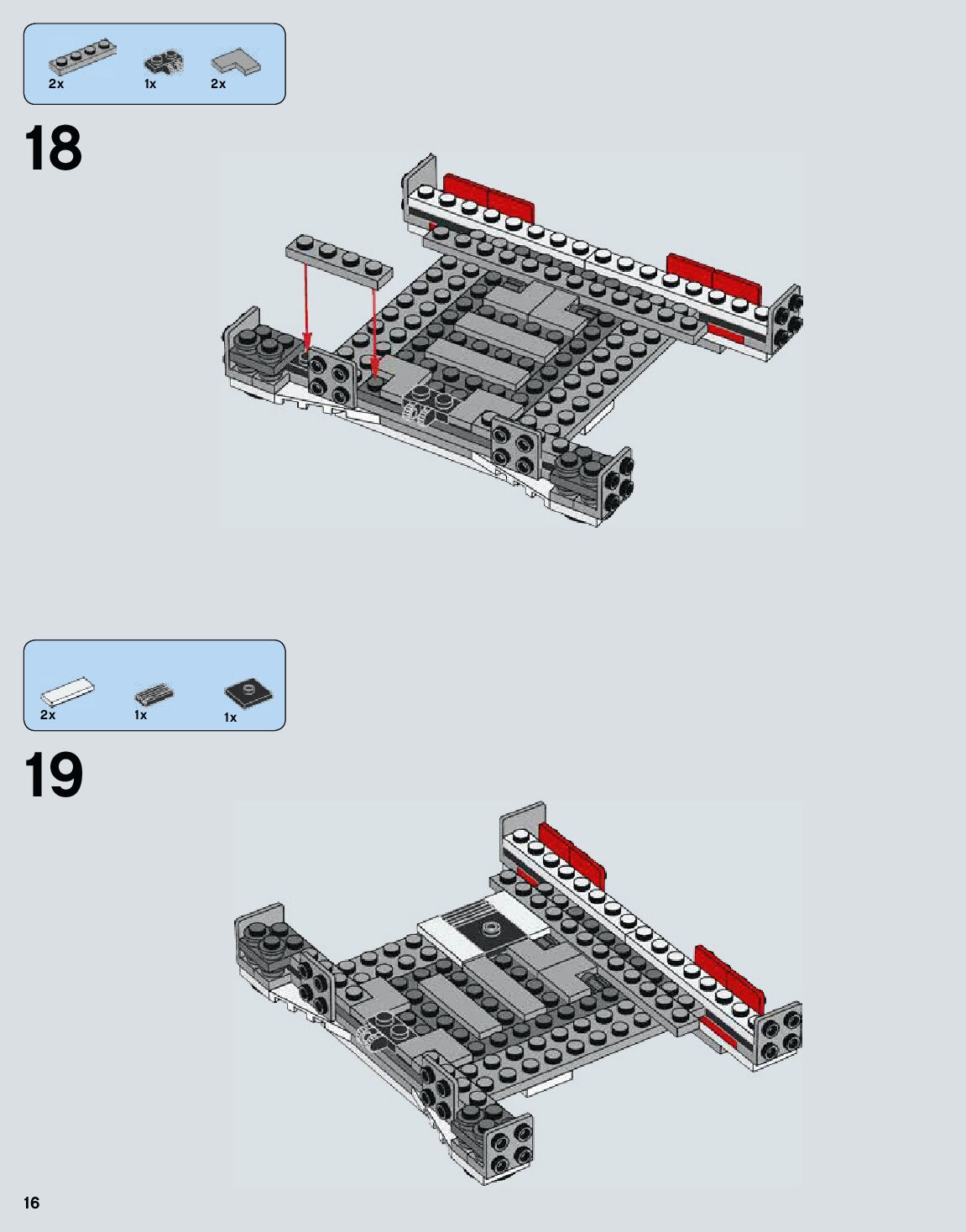 2x 1x 2x

18

2x 1x 1x

19

16