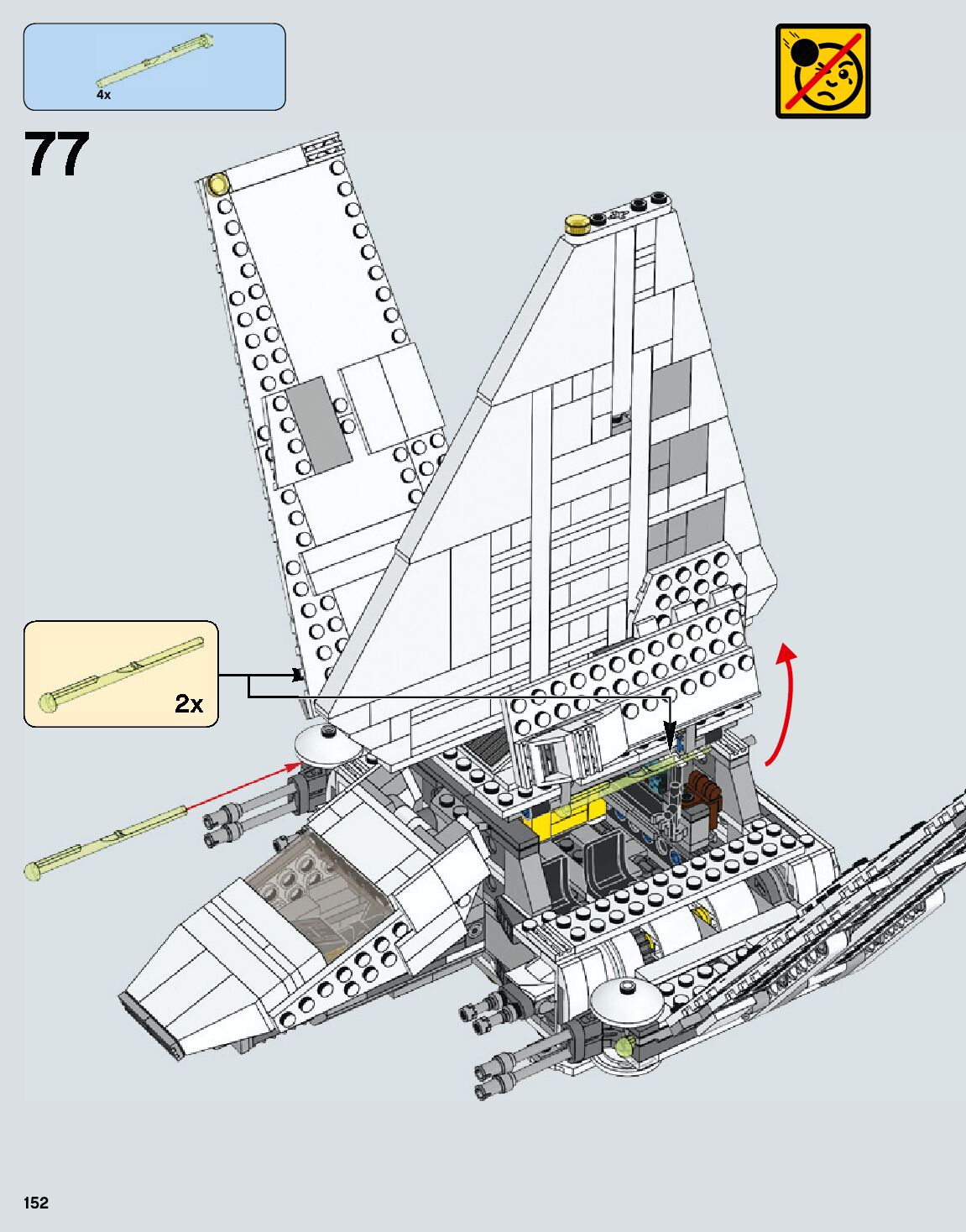 4x

77

2x

152