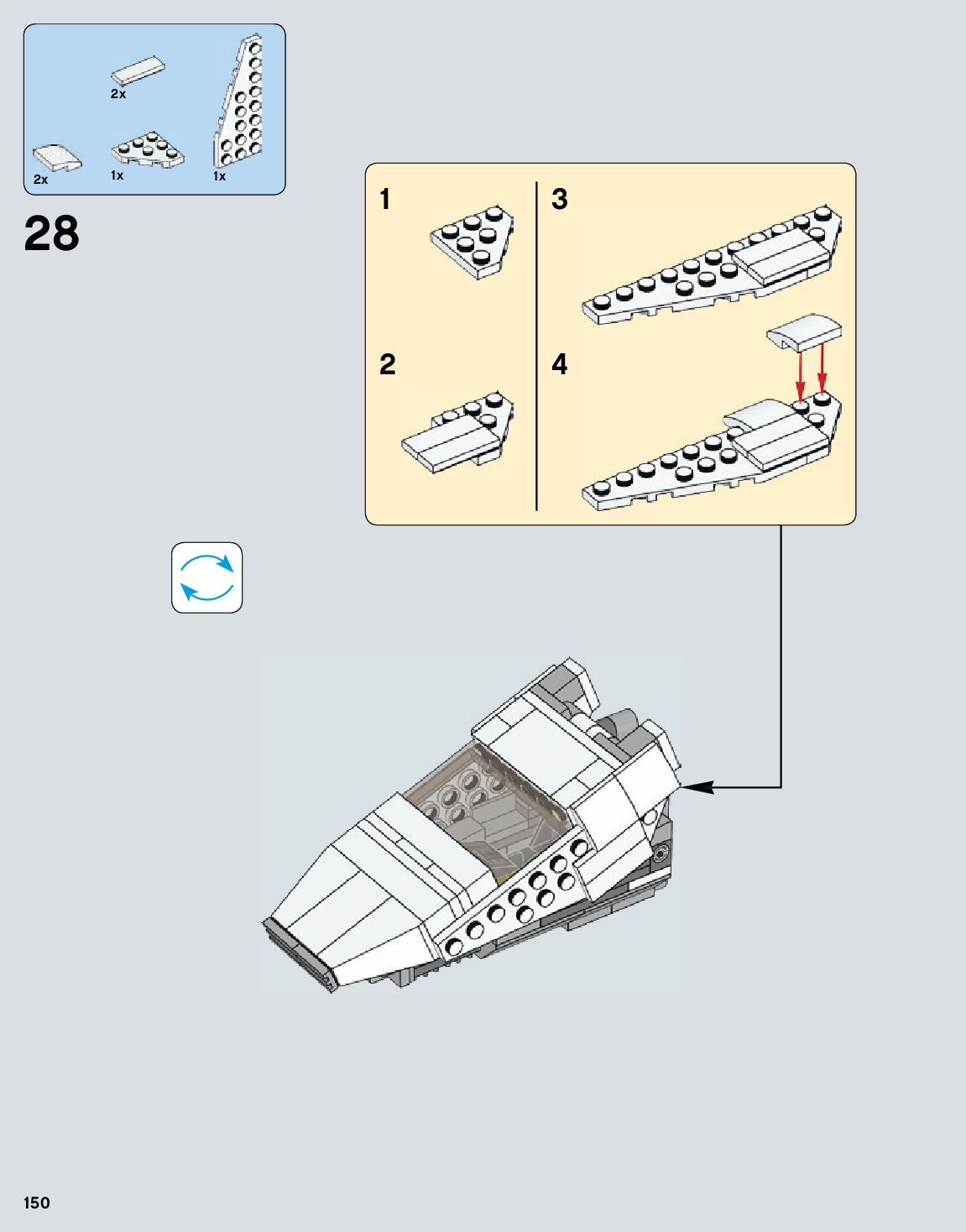 2x

2x

1x

1x

28

1

2

3

4

150