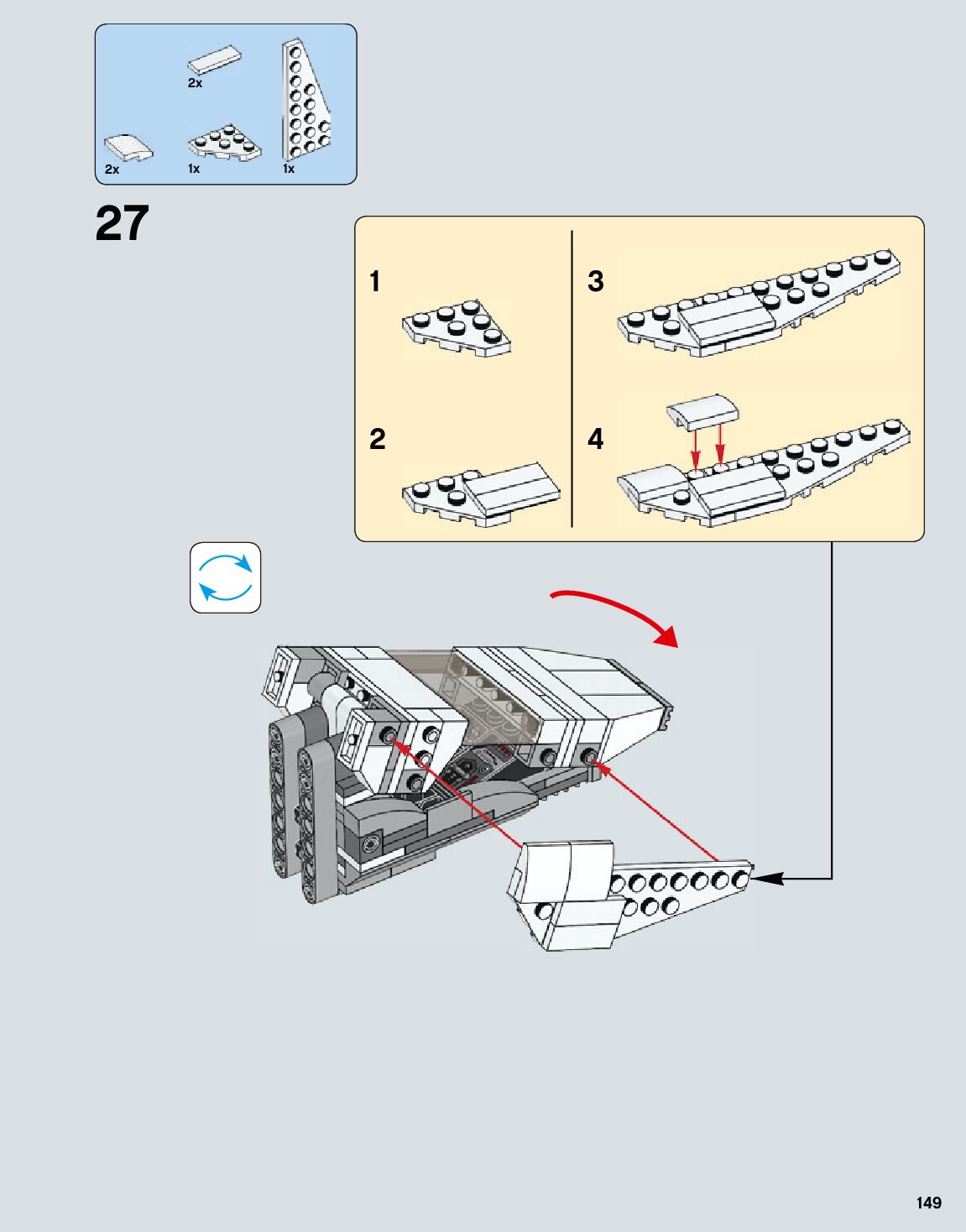 2x

2x

1x

1x

27

1

2

3

4

149