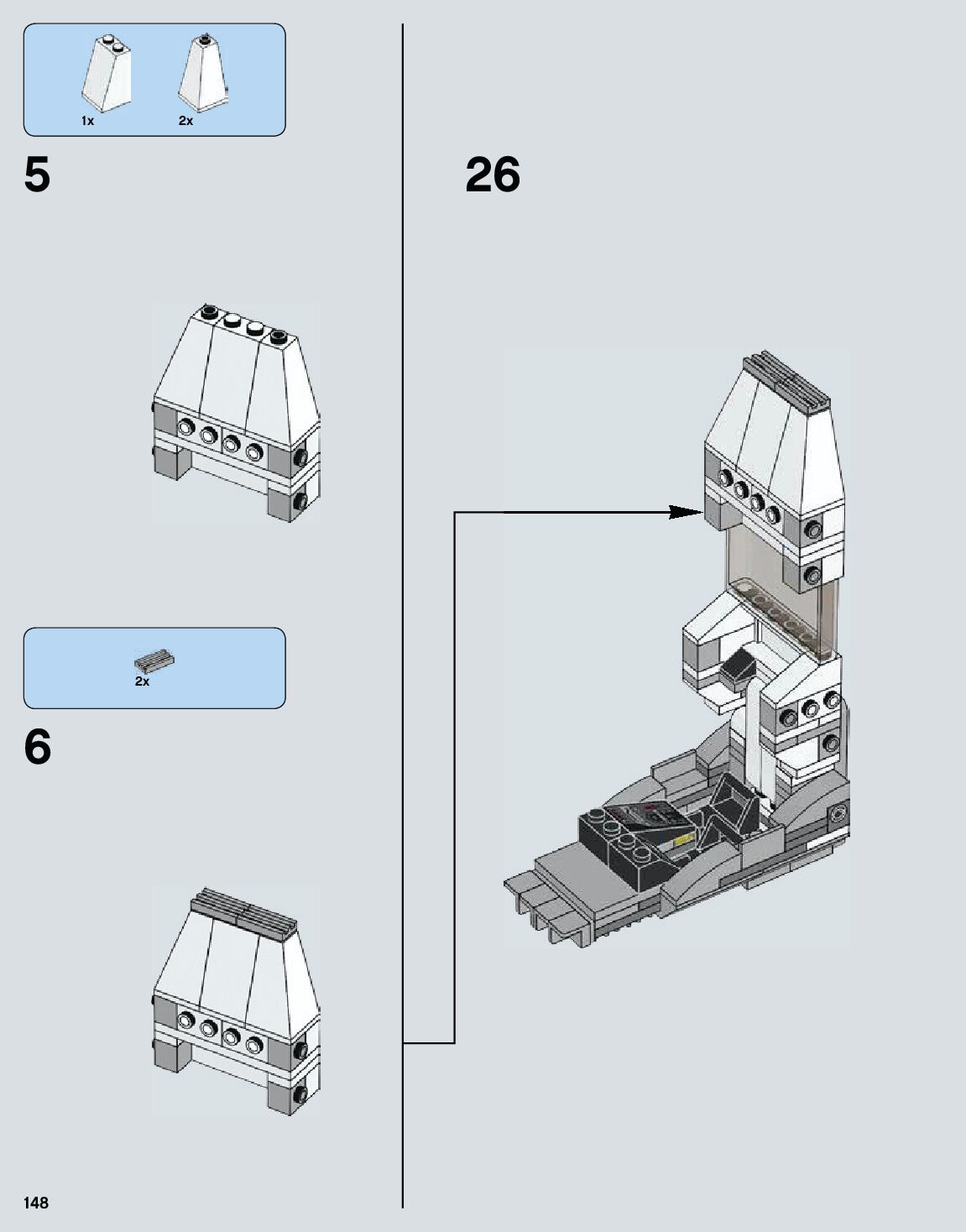 1x 2x

5

2x

6

26

148