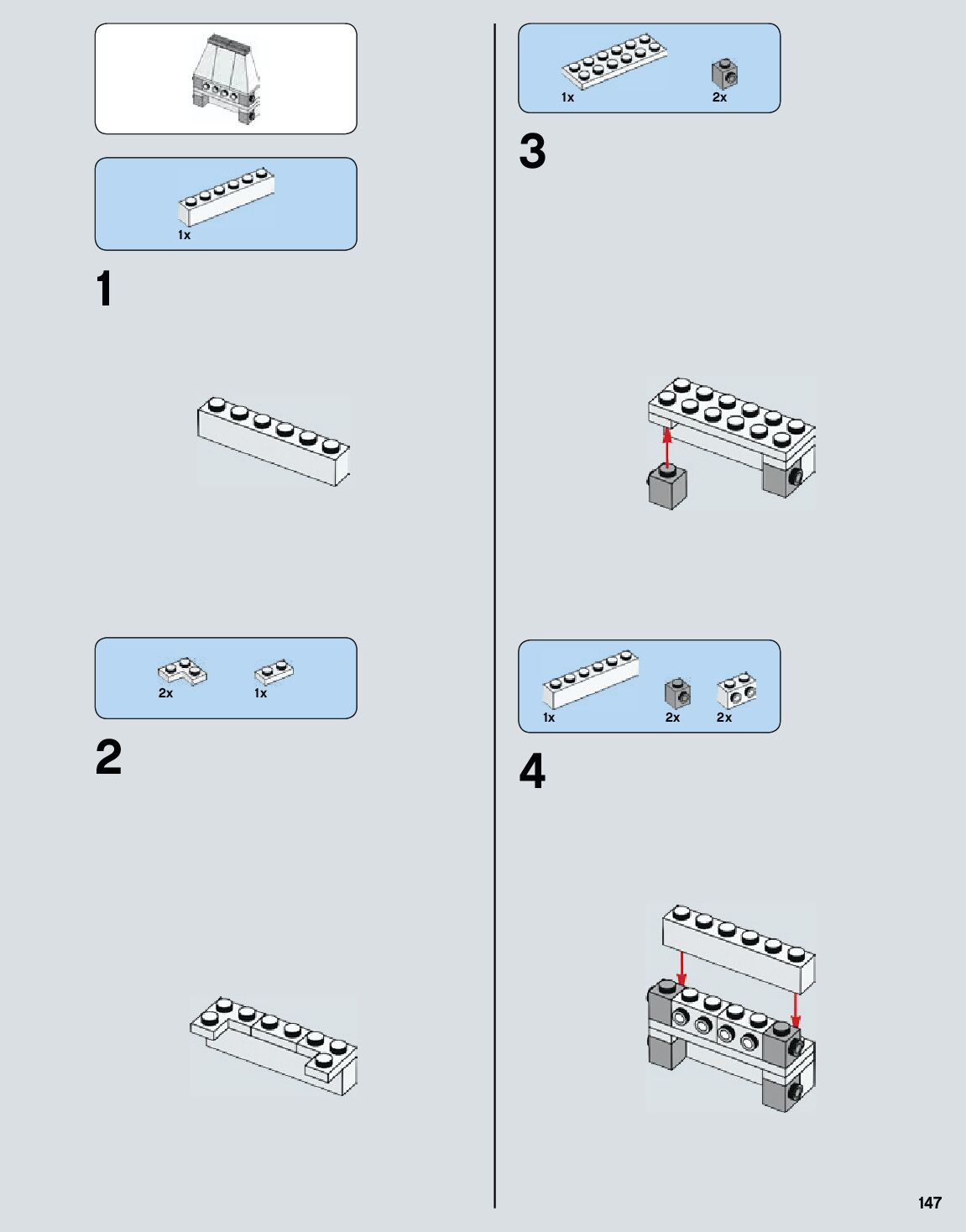 1x

1

2x 1x

2

1x 2x

3

1x 2x 2x

4

147