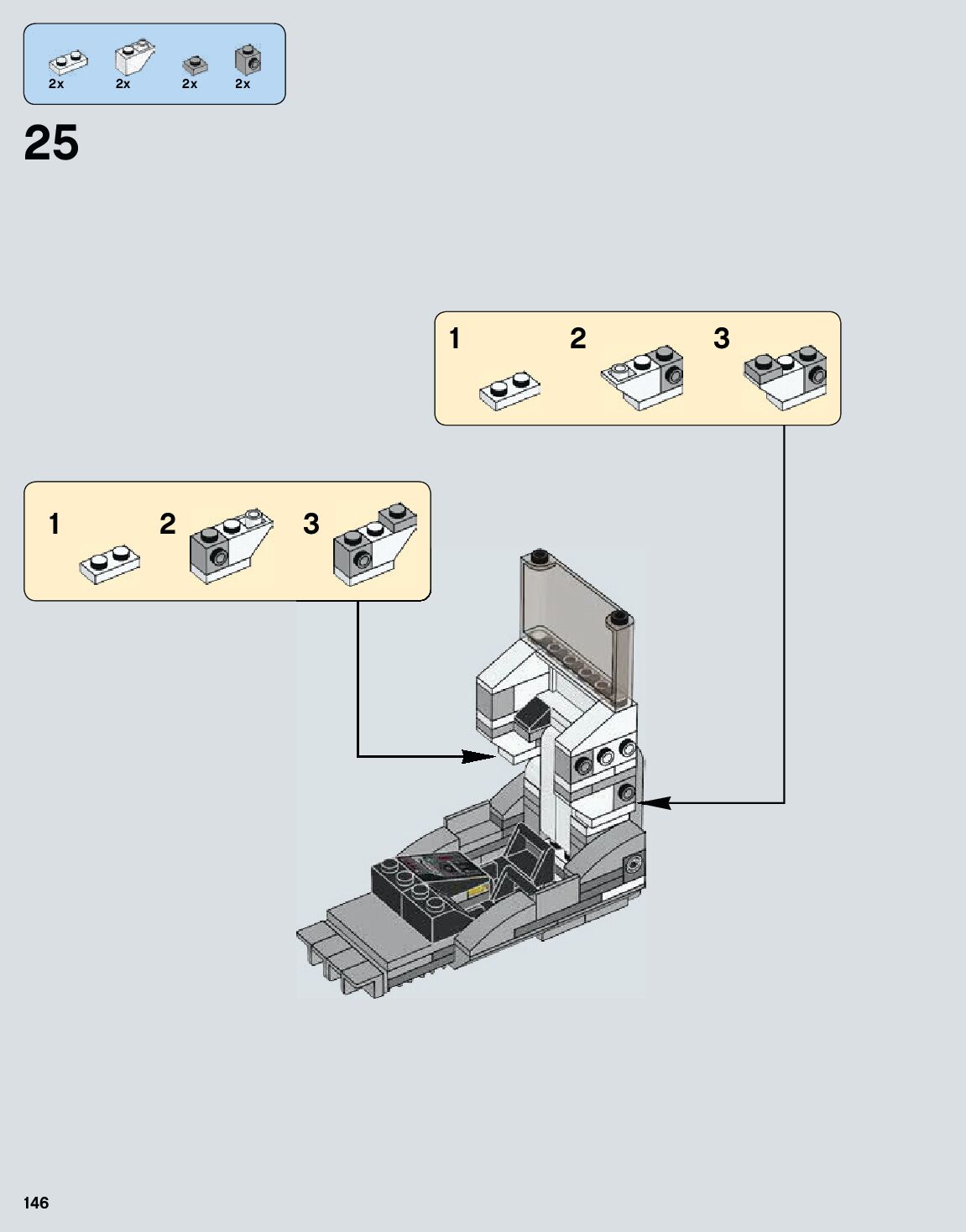 2x 2x 2x 2x

25

1 2 3

1 2 3

146