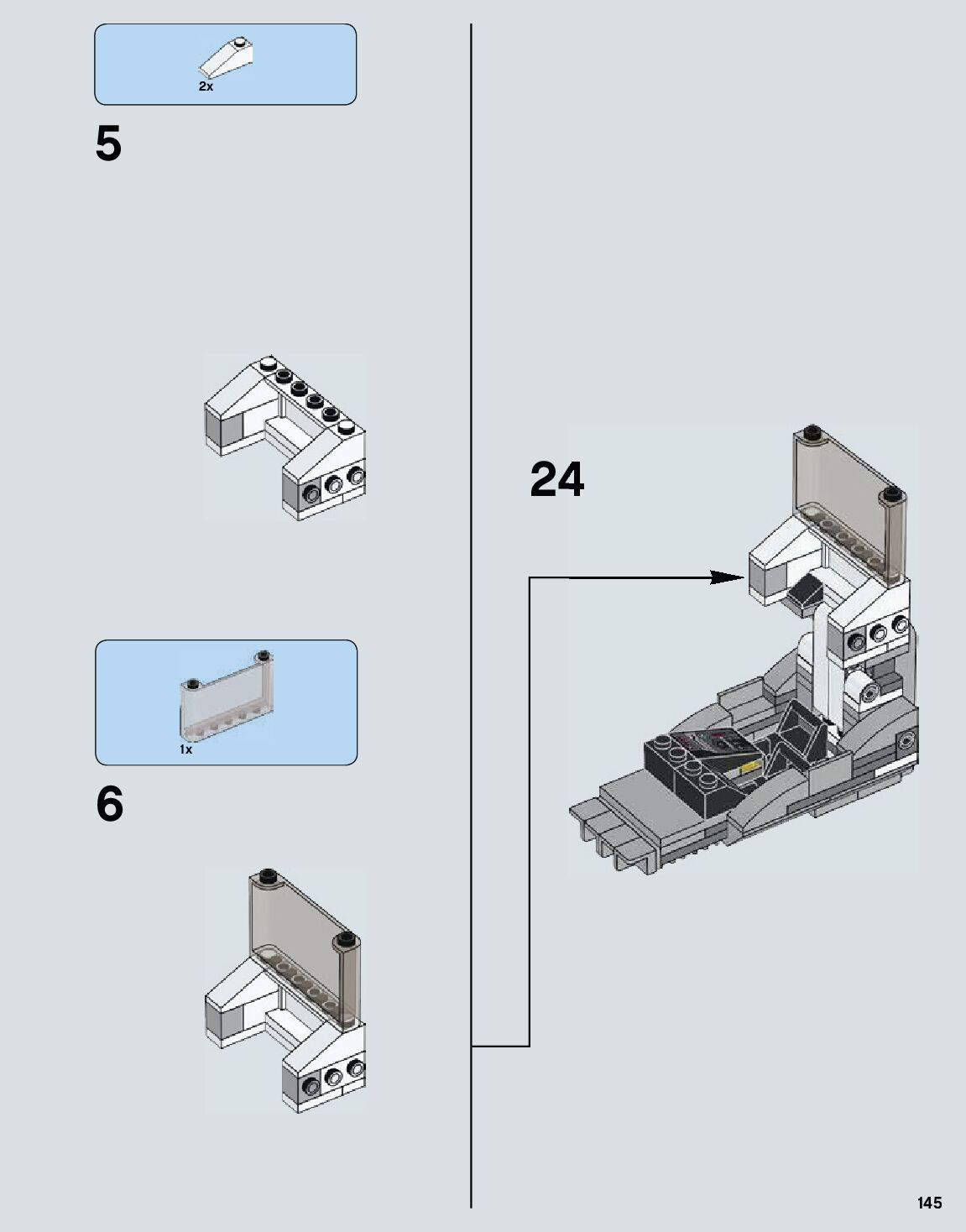 2x

5

1x

6

24

145