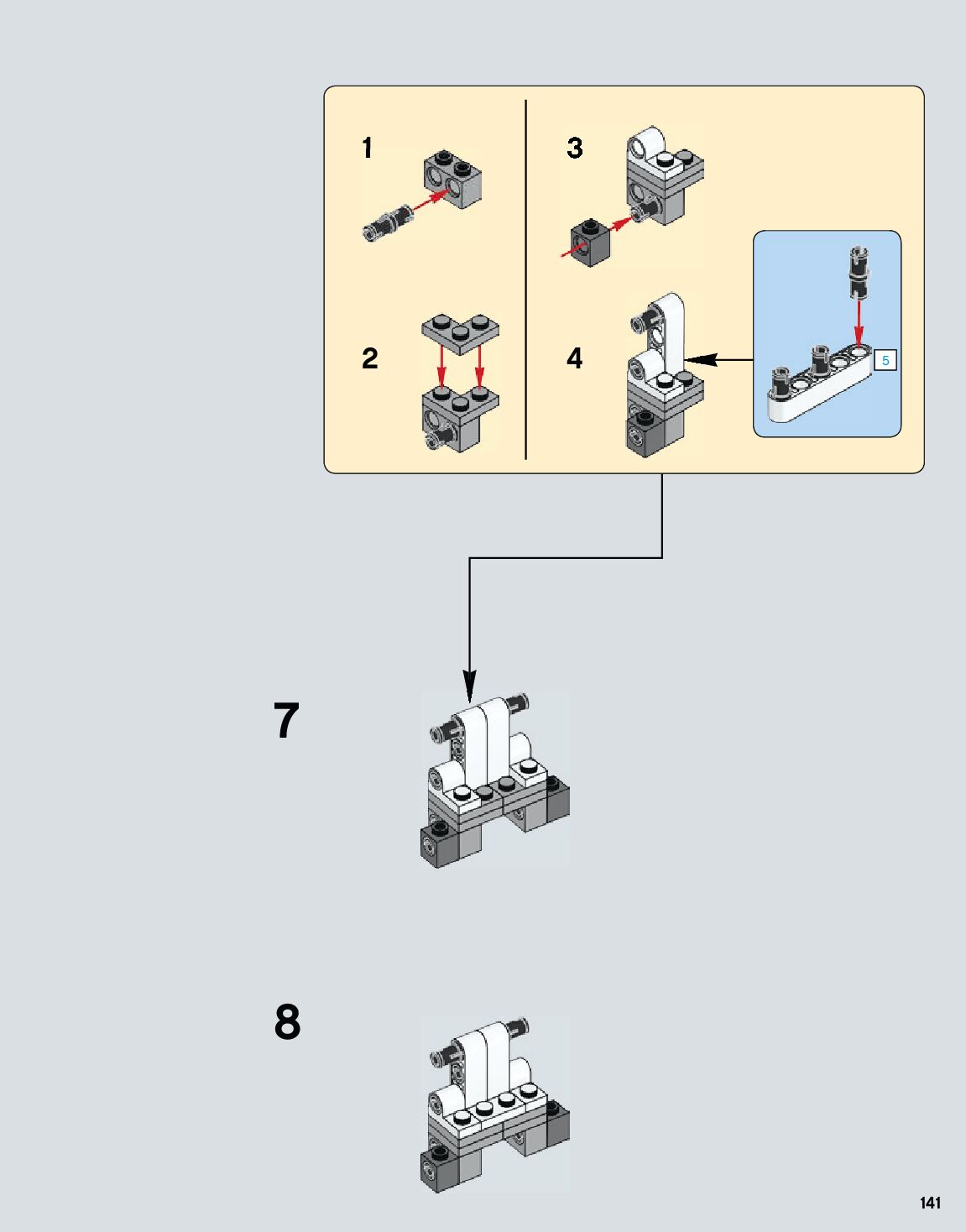 1

2

3

4

5

7

8

141