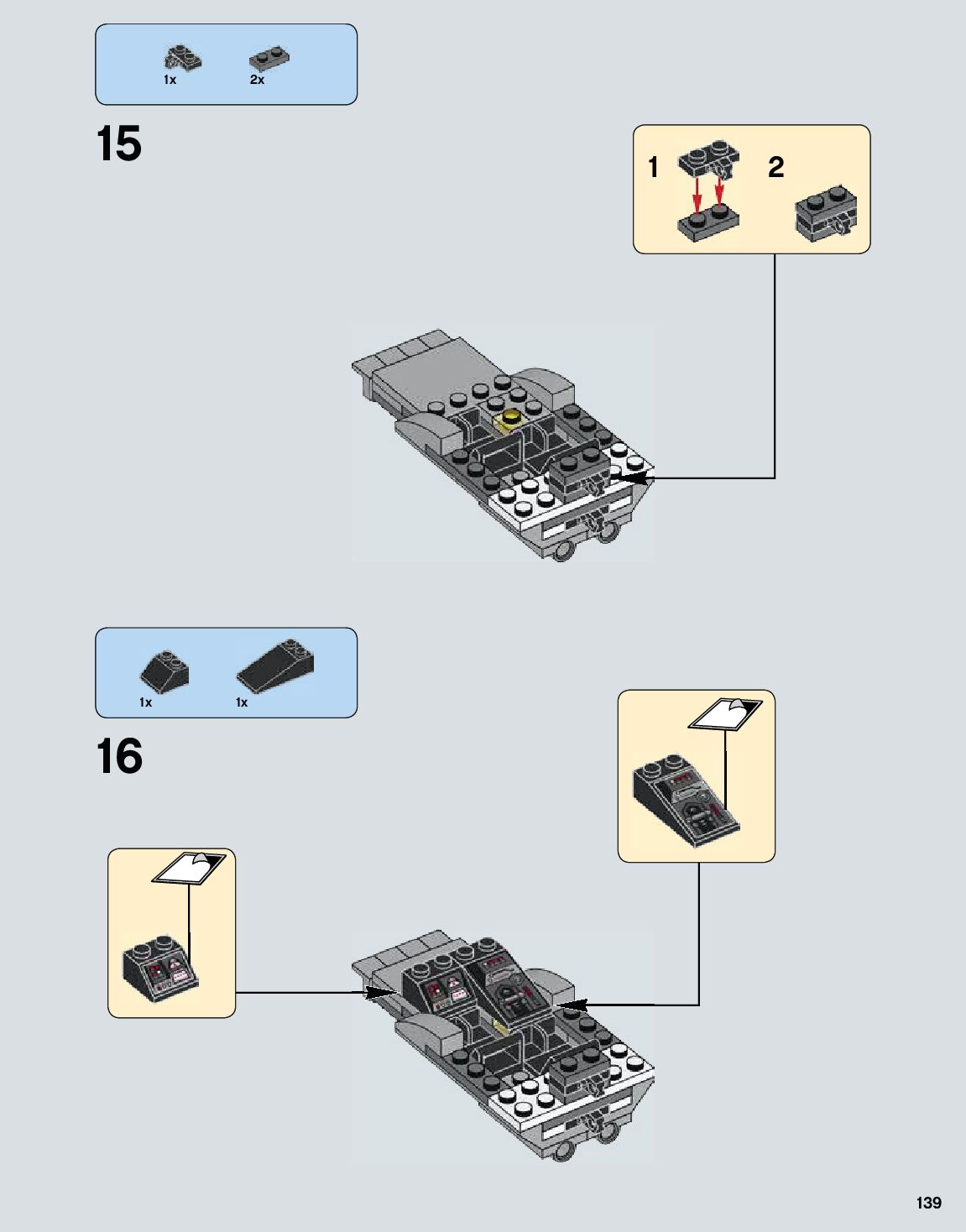 1x 2x

15

1 2

1x 1x

16

139