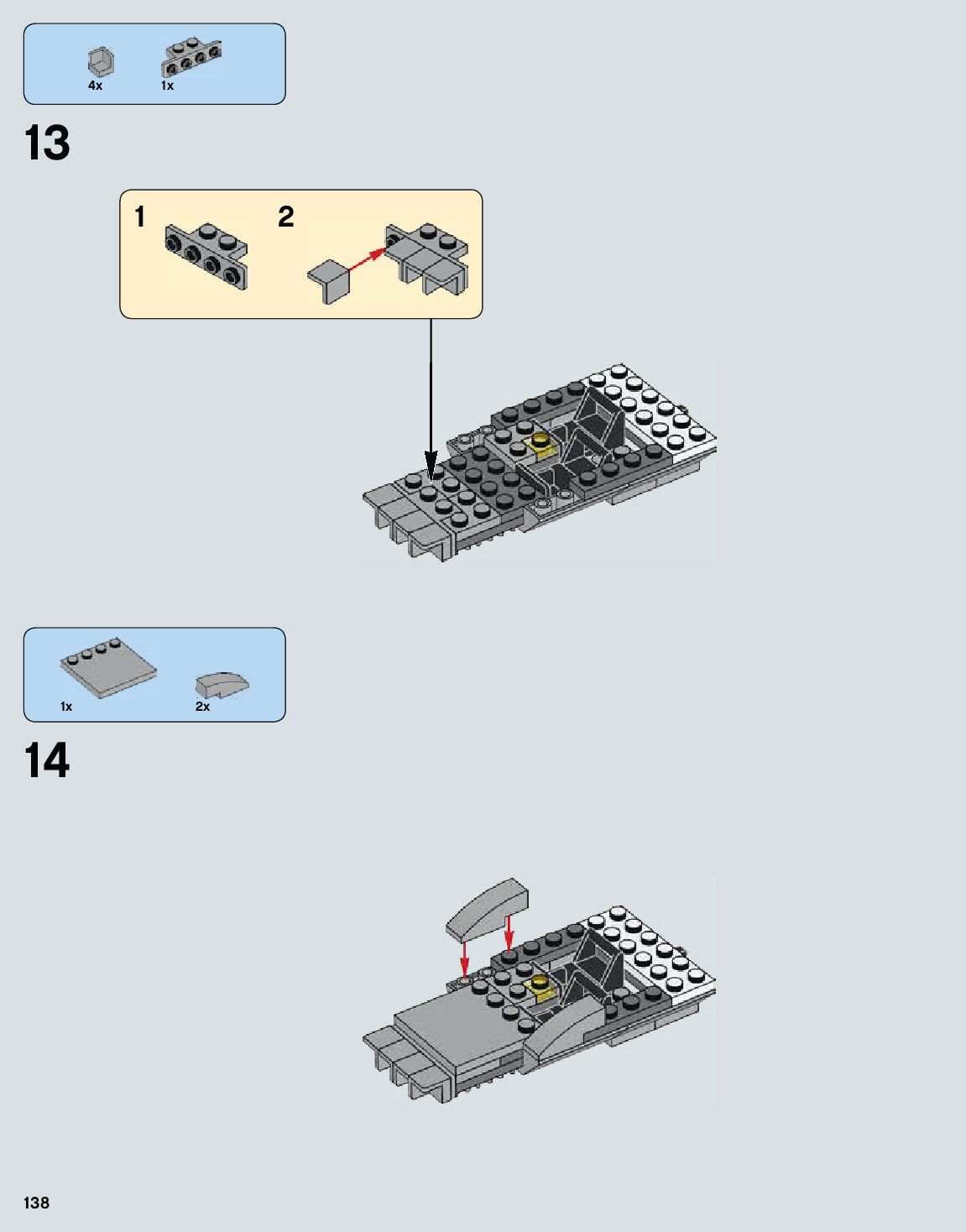 4x 1x

13

1 2

1x 2x

14

138