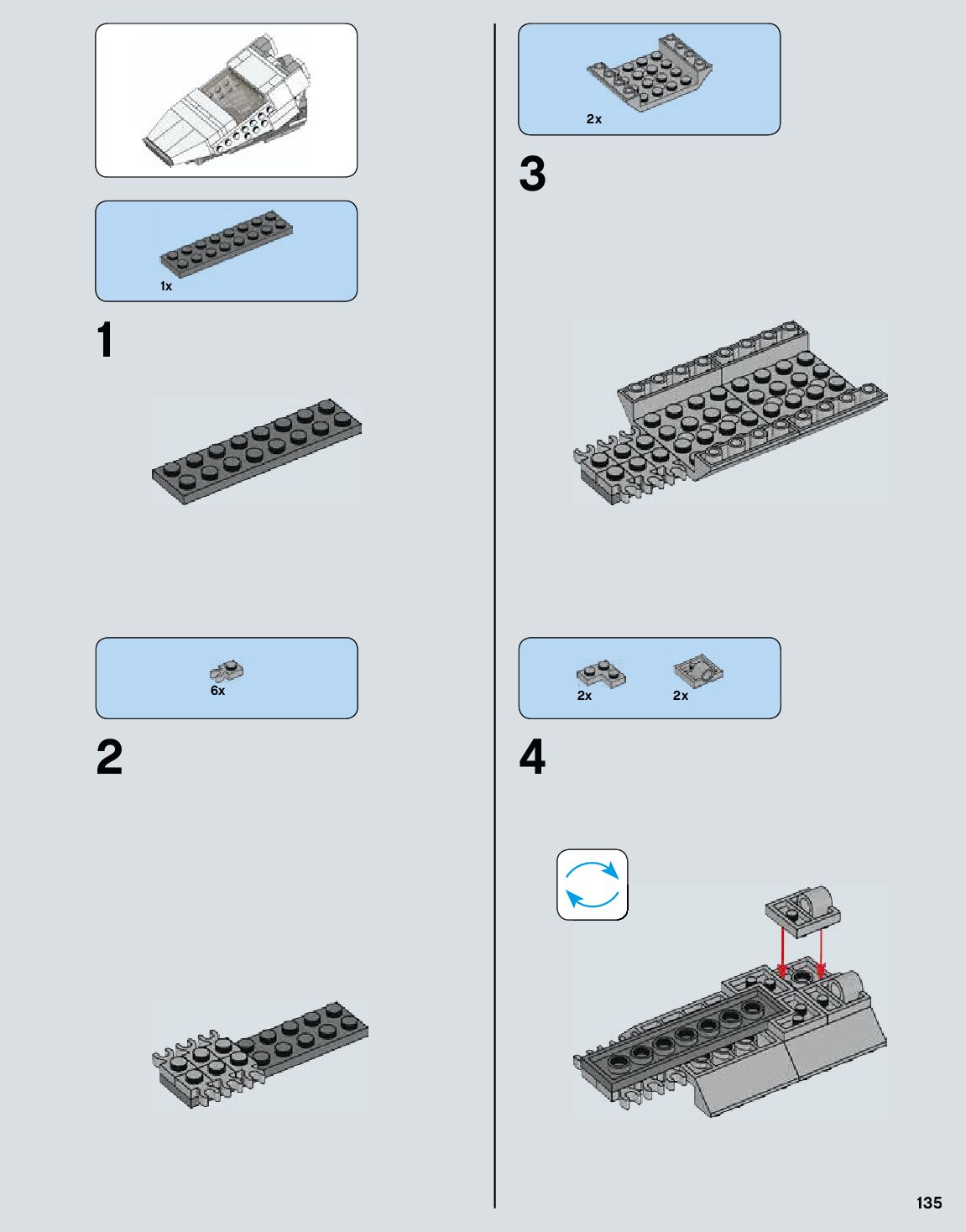 1x

1

6x

2

2x

3

2x 2x

4

135