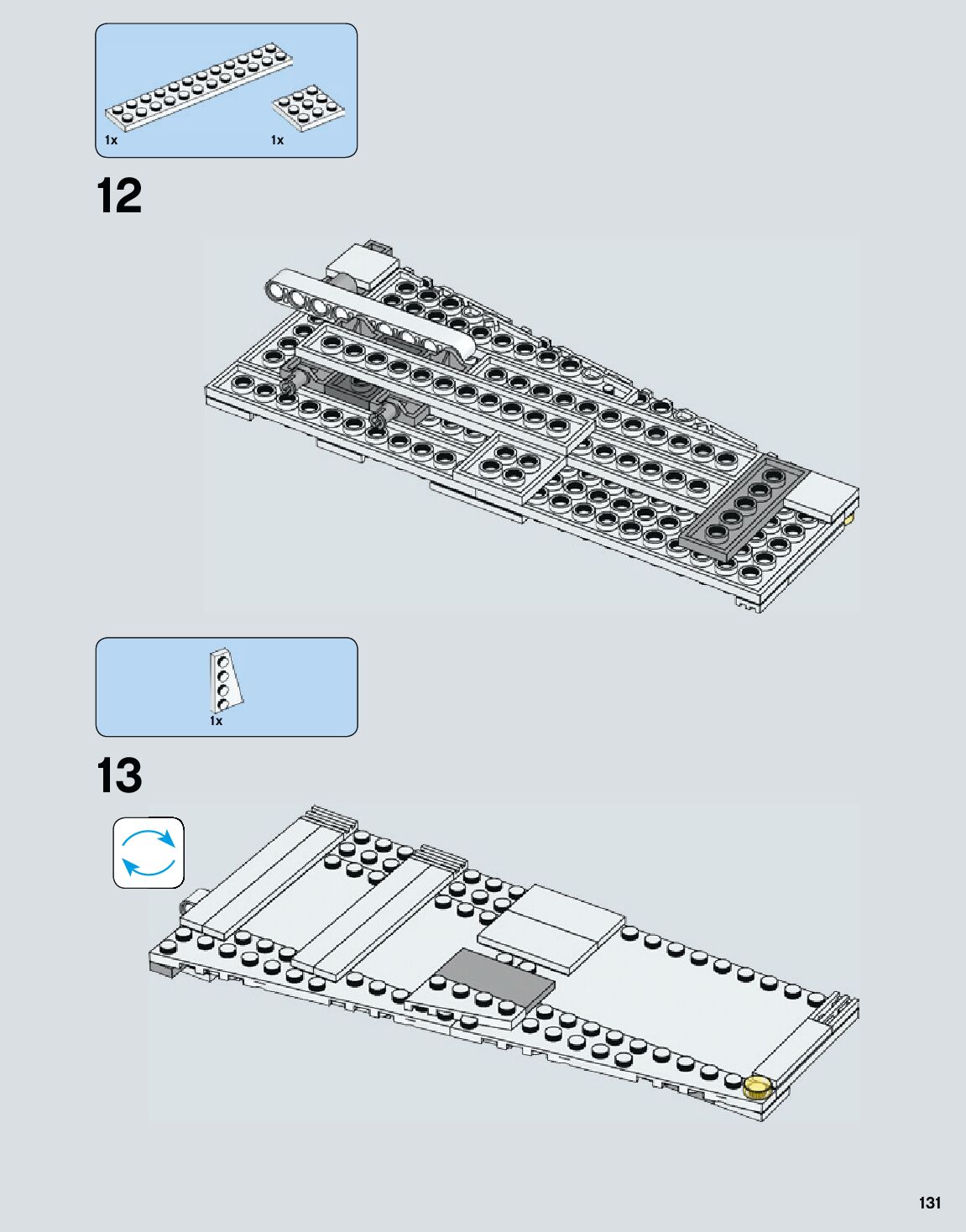 1x
1x

12

1x

13

131