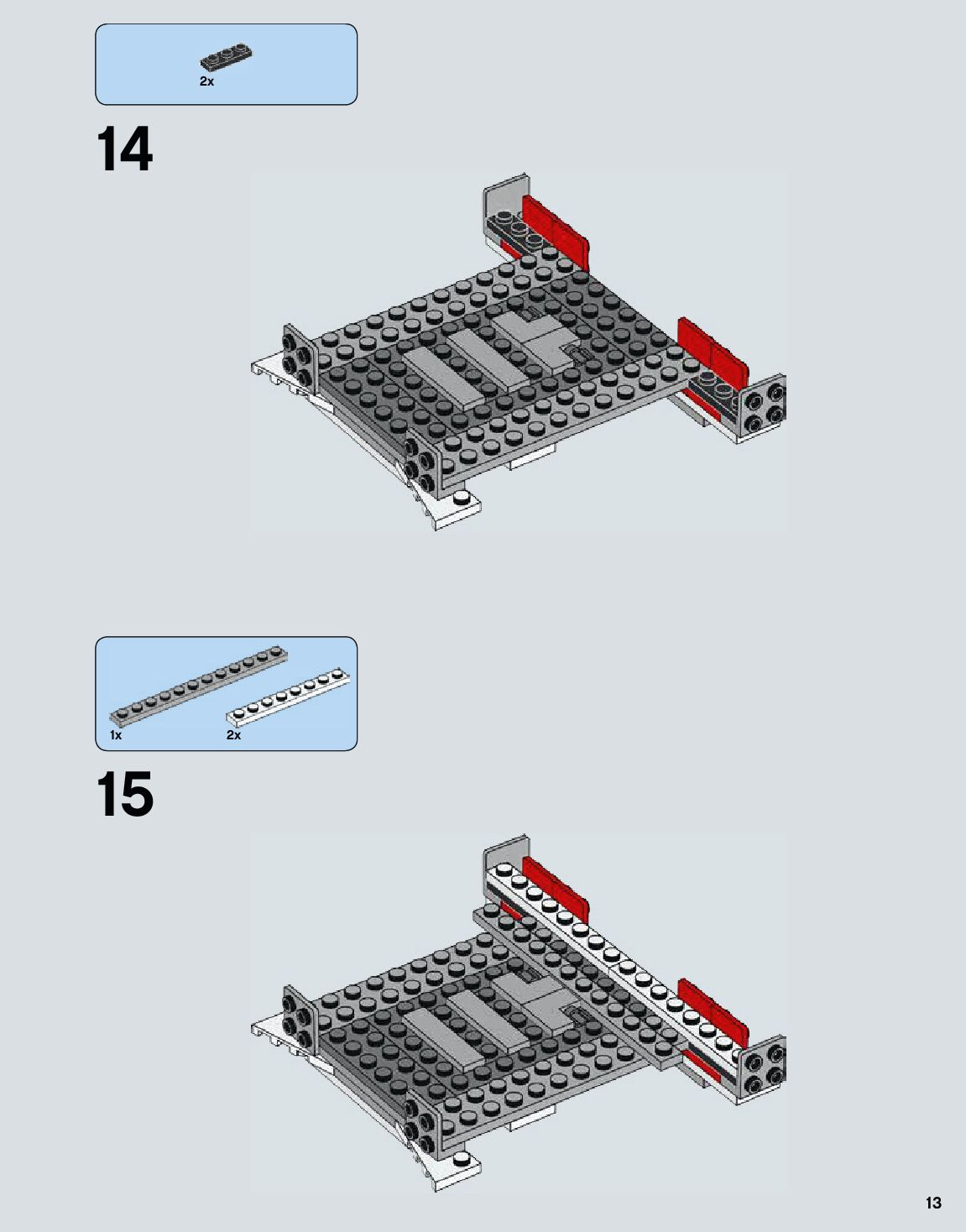 2x

14

1x

2x

15

13