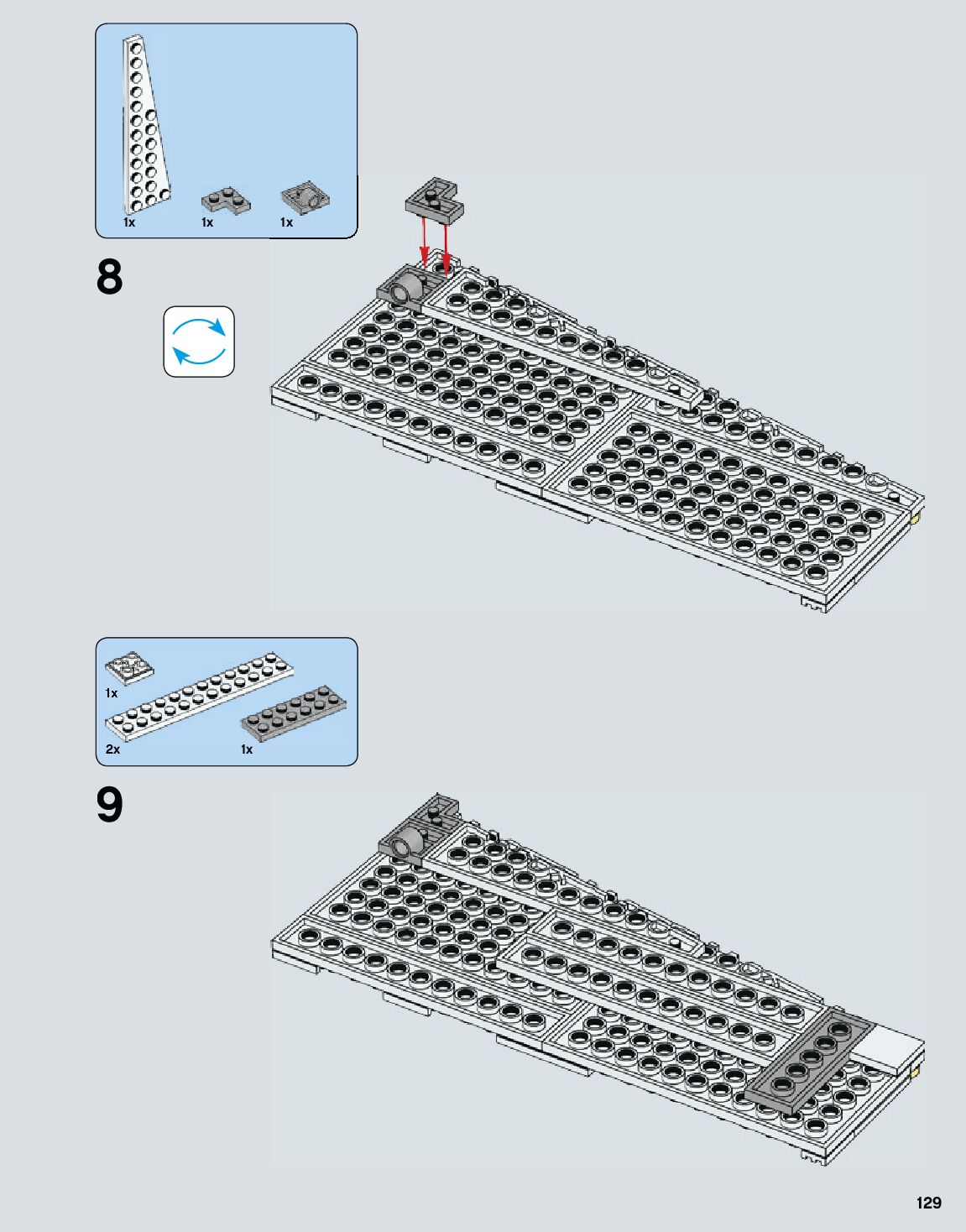 1x
1x
1x

8

1x
2x
1x

9

129