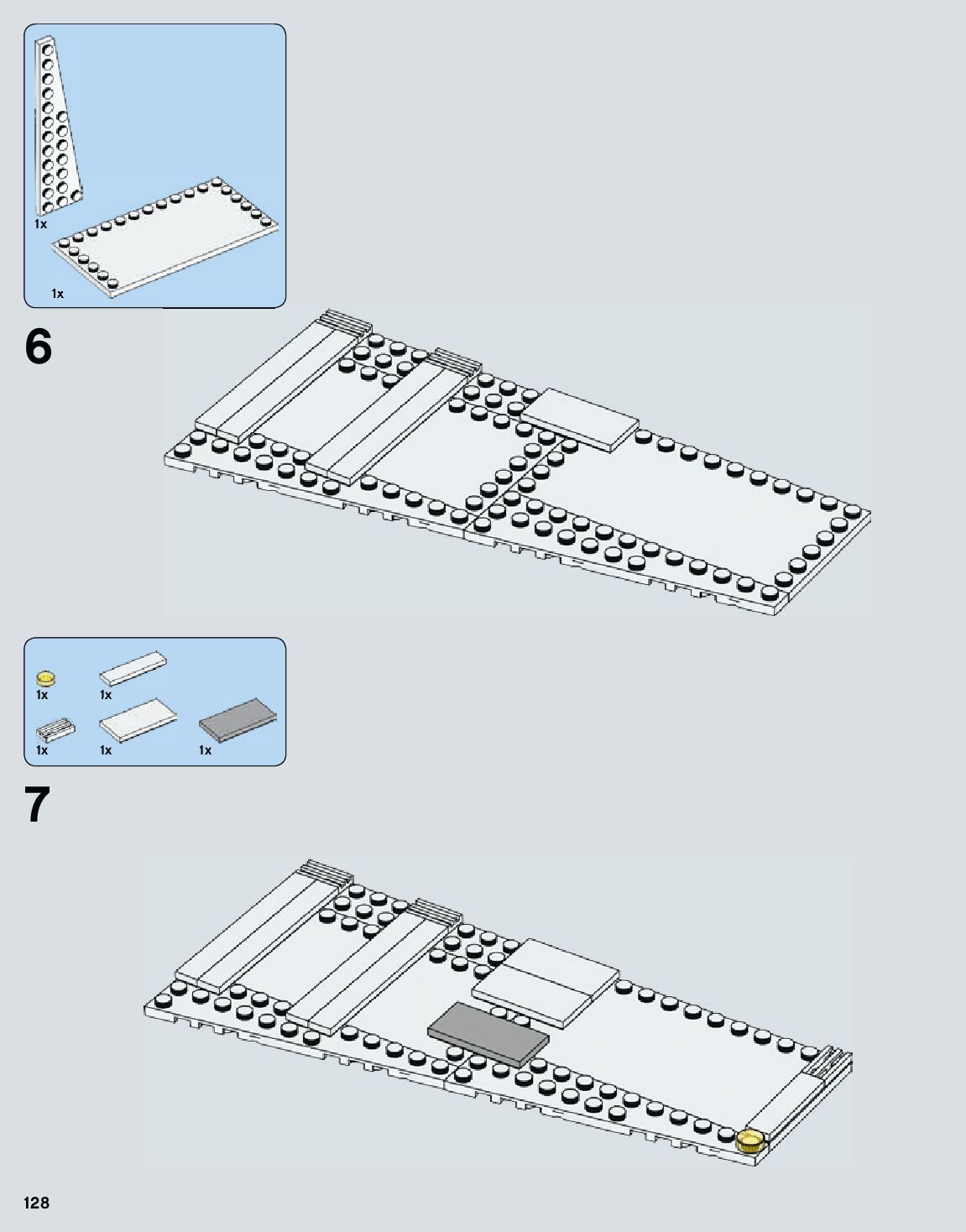 1x

1x

6

1x

1x

1x

1x

1x

7

128