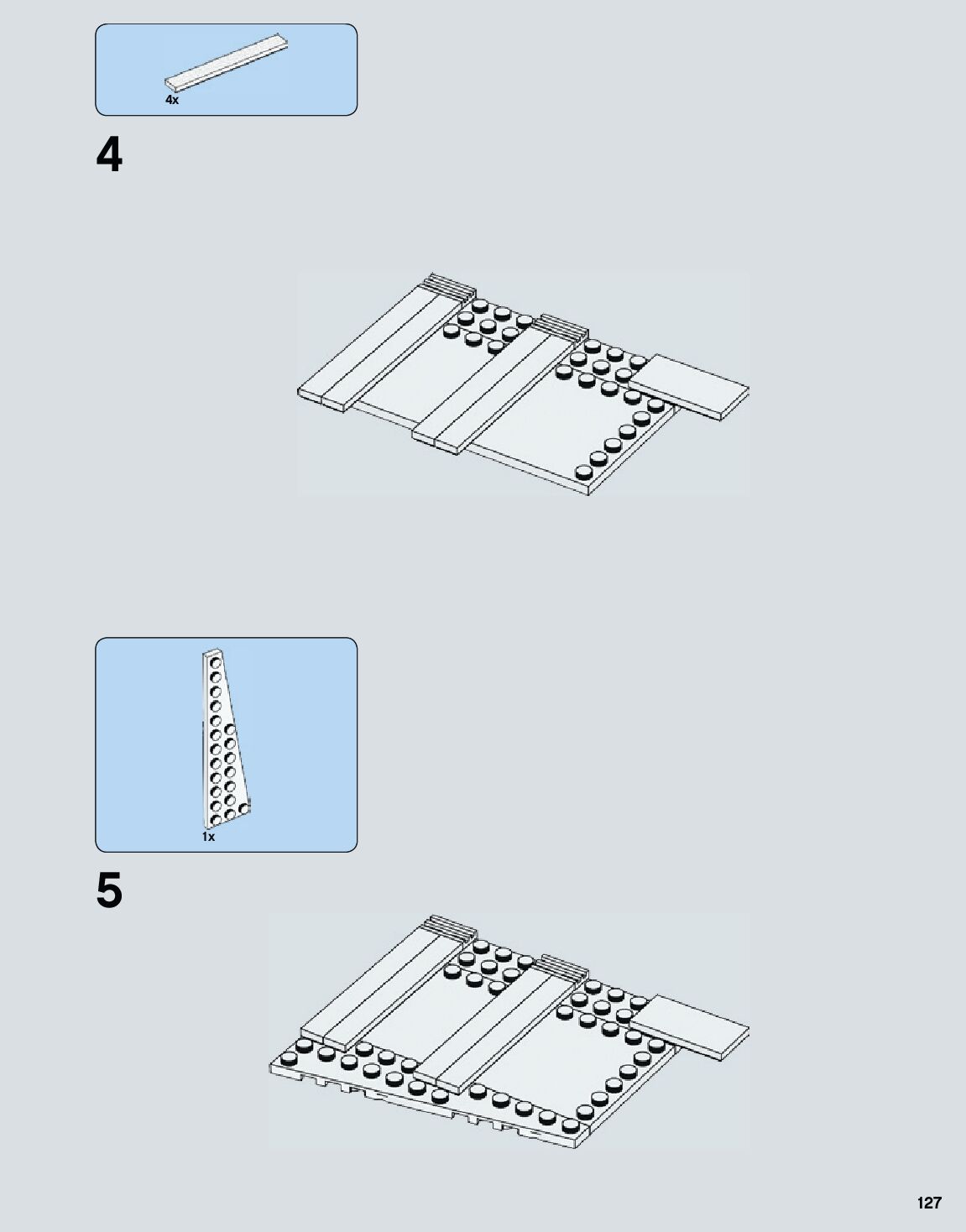 4x

4

1x

5

127