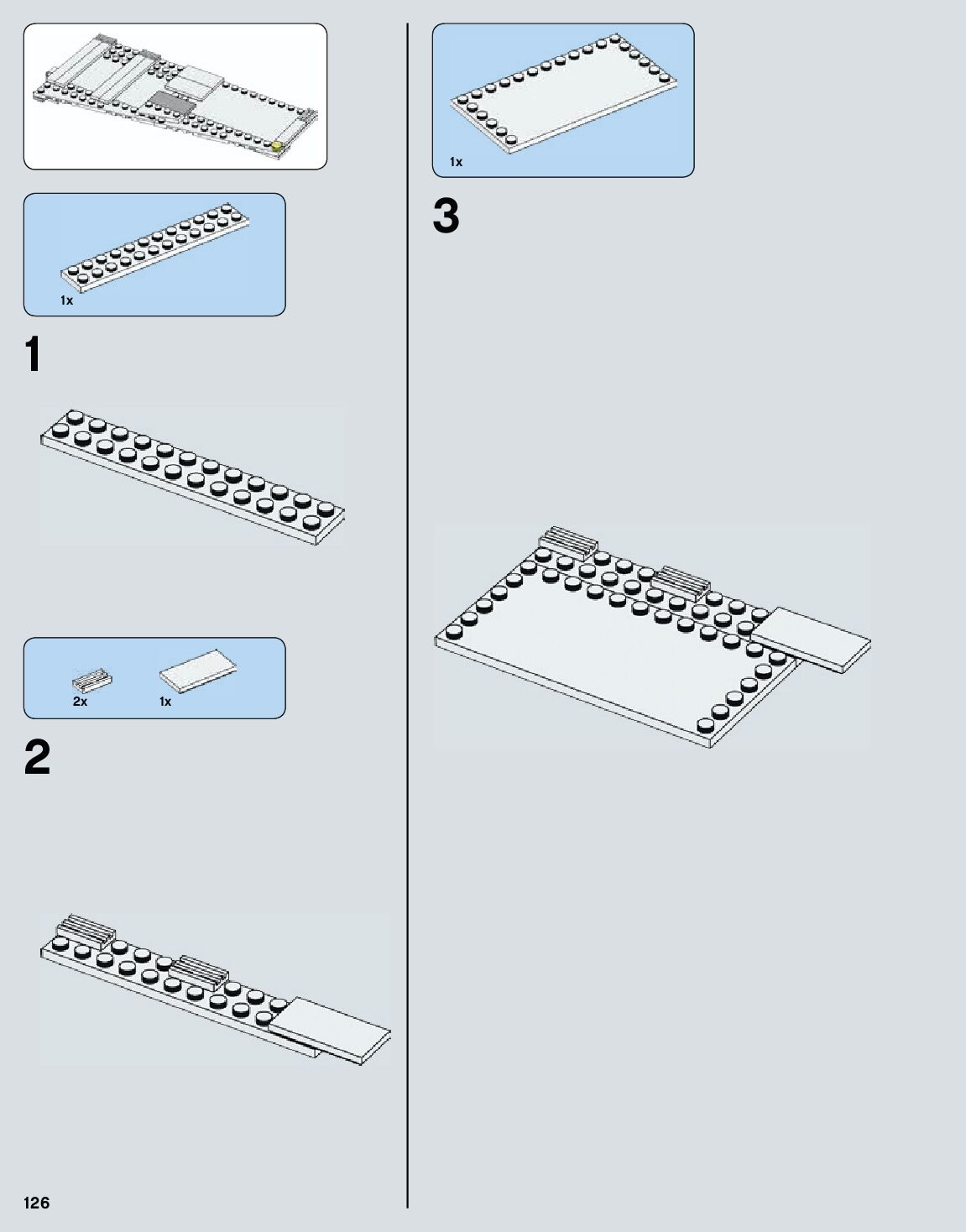 1x

1

2x
1x

2

126

1x

3